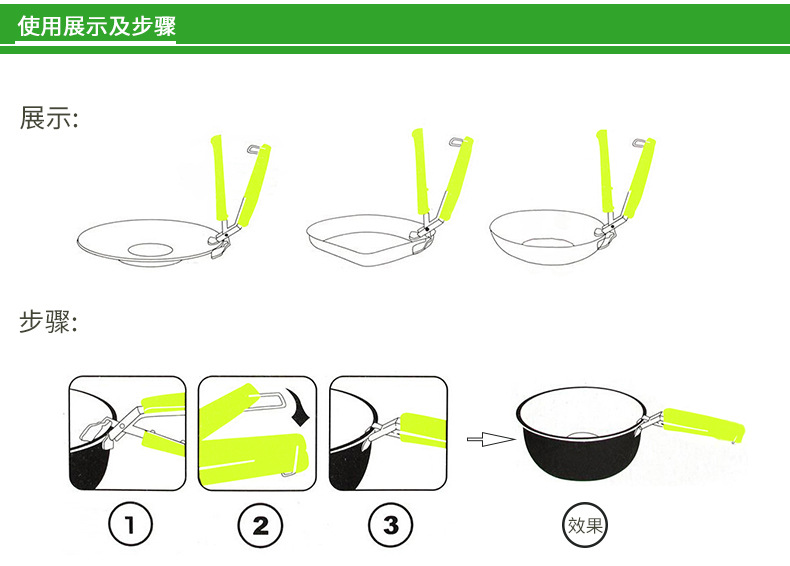 使用展示及步骤

展示:

步骤:

1

2

3

效果