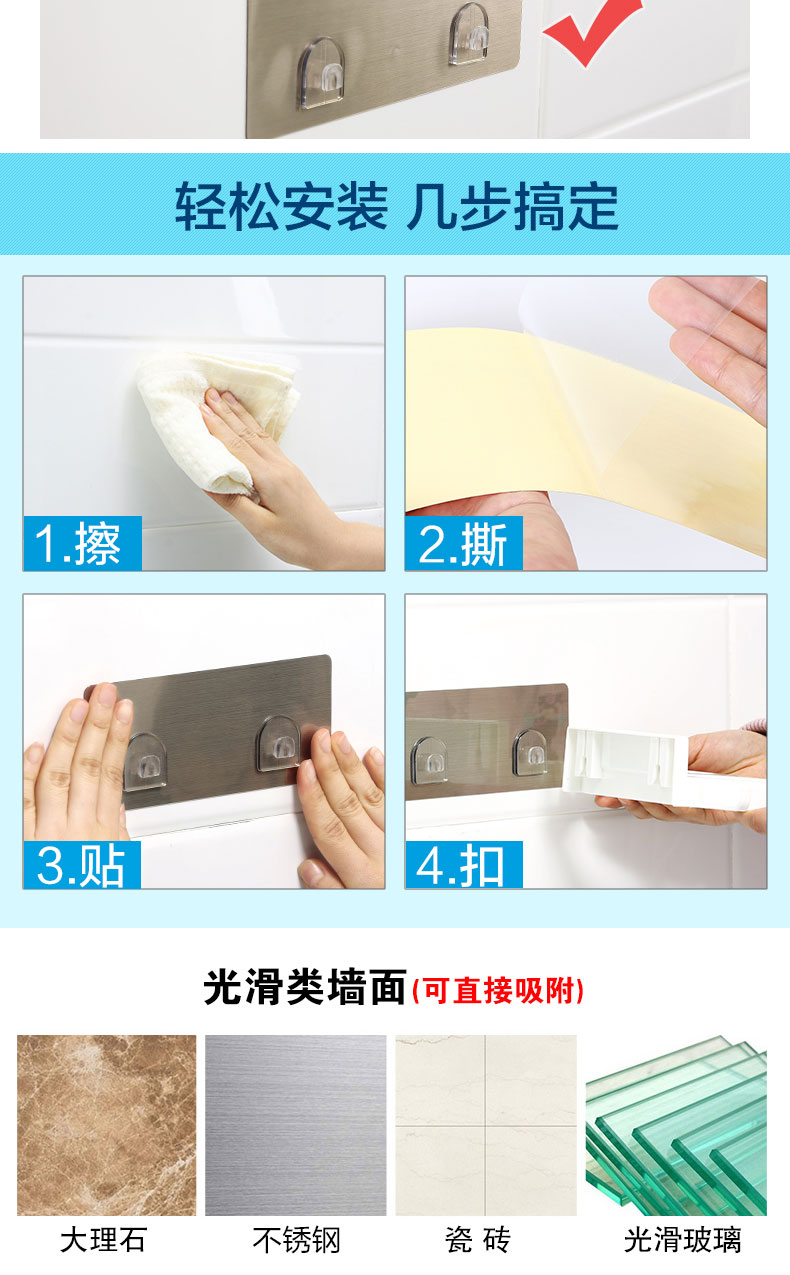 轻松安装 几步搞定

1.擦

2.撕

3.贴

4.扣

光滑类墙面(可直接吸附)

大理石

不锈钢

瓷 砖

光滑玻璃