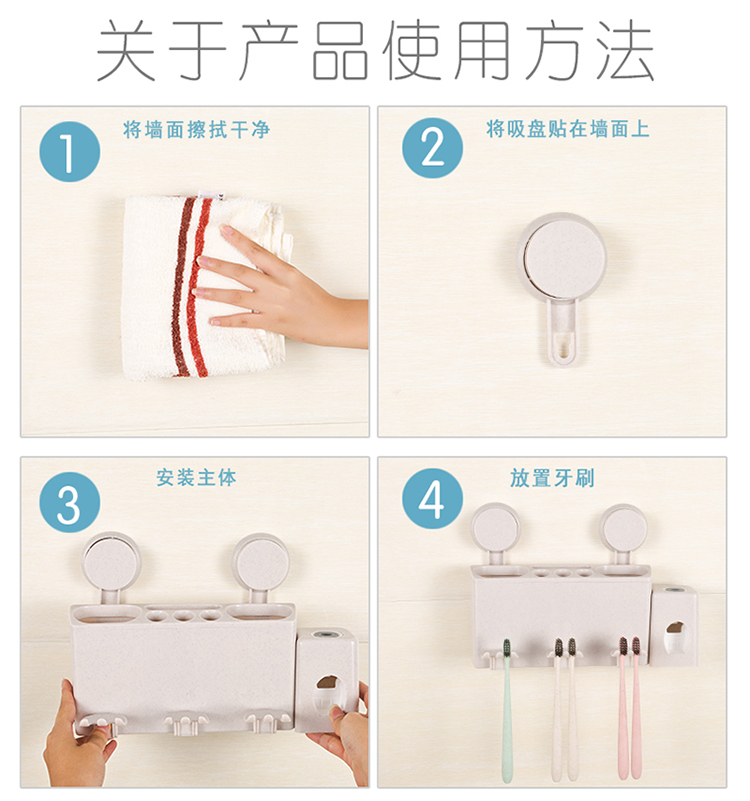 关于产品使用方法

1
将墙面擦拭干净

2
将吸盘贴在墙面上

3
安装主体

4
放置牙刷