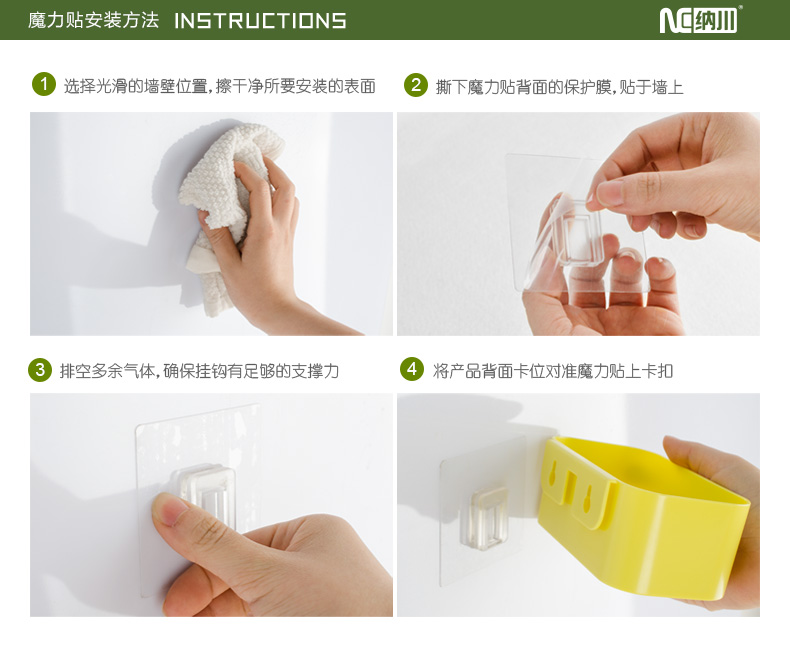 魔力贴安装方法 INSTRUCTIONS

NC纳川

1 选择光滑的墙壁位置，擦干净所要安装的表面

2 撕下魔力贴背面的保护膜，贴于墙上

3 排空多余气体，确保挂钩有足够的支撑力

4 将产品背面卡位对准魔力贴上卡扣