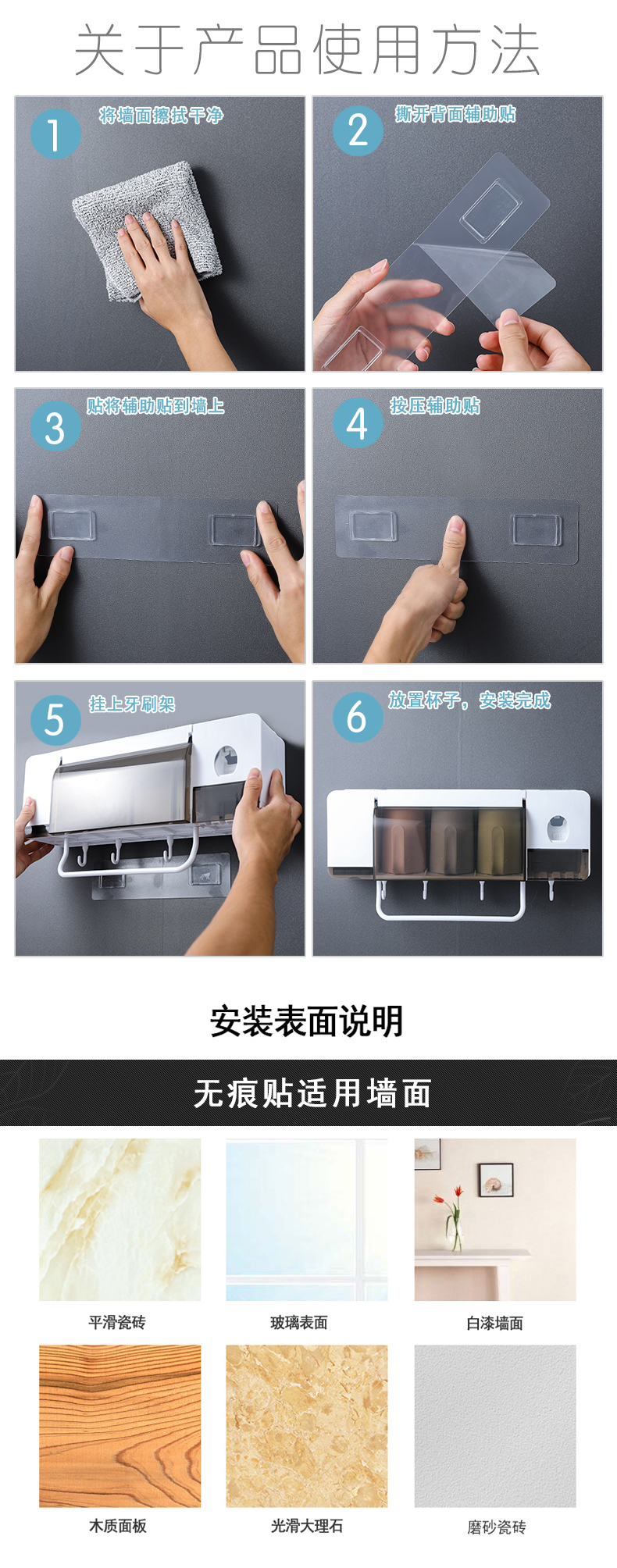 关于产品使用方法

1 将墙面擦拭干净

2 撕开背面辅助贴

3 贴将辅助贴到墙上

4 按压辅助贴

5 挂上牙刷架

6 放置杯子，安装完成

安装表面说明

无痕贴适用墙面

平滑瓷砖

玻璃表面

白漆墙面

木质面板

光滑大理石

磨砂瓷砖