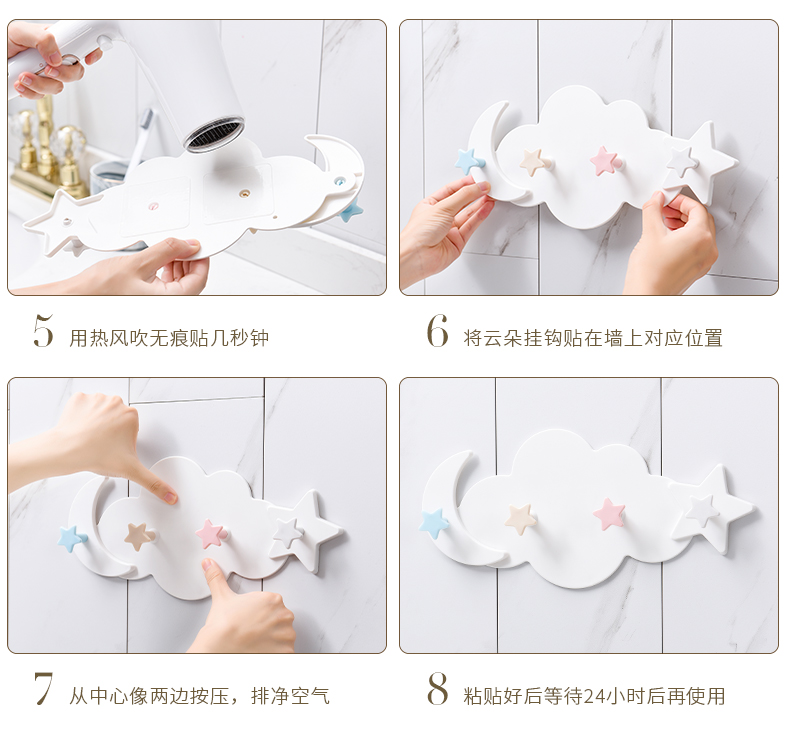 5 用热风吹无痕贴几秒钟

6 将云朵挂钩贴在墙上对应位置

7 从中心像两边按压，排净空气

8 粘贴好后等待24小时后再使用