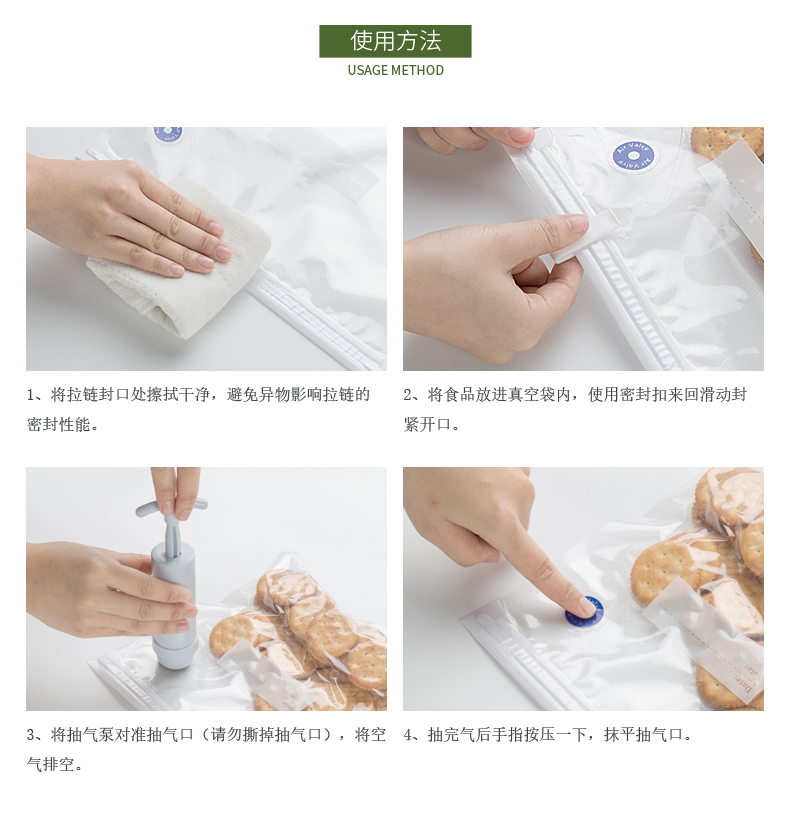 使用方法
USAGE METHOD

Air Valve

1、将拉链封口处擦拭干净，避免异物影响拉链的密封性能。

2、将食品放进真空袋内，使用密封扣来回滑动封紧开口。

3、将抽气泵对准抽气口（请勿撕掉抽气口），将空气排空。

4、抽完气后手指按压一下，抹平抽气口。