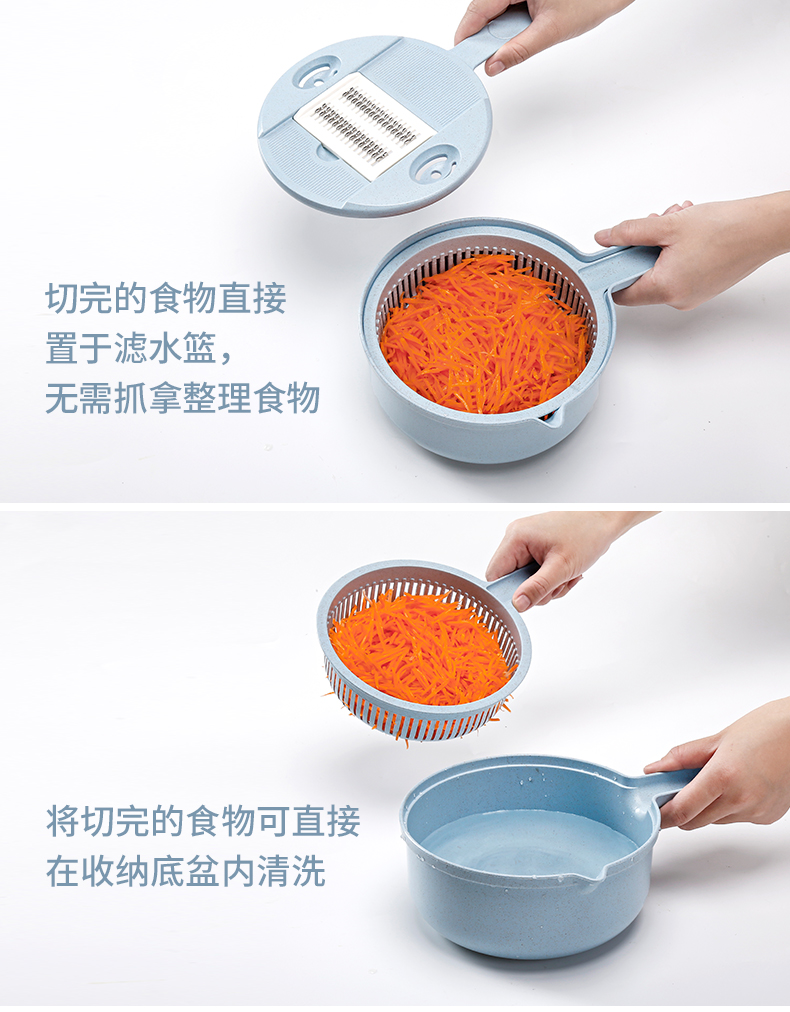 切完的食物直接
置于滤水篮，
无需抓拿整理食物

将切完的食物可直接
在收纳底盆内清洗