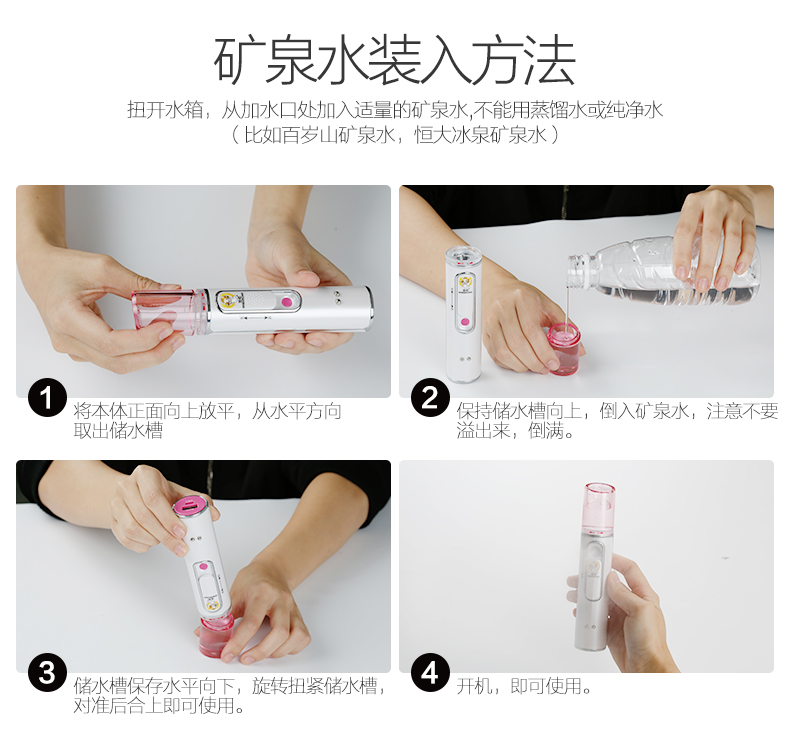 矿泉水装入方法

扭开水箱，从加水口处加入适量的矿泉水,不能用蒸馏水或纯净水
（比如百岁山矿泉水，恒大冰泉矿泉水）

1
将本体正面向上放平，从水平方向取出储水槽

2
保持储水槽向上，倒入矿泉水，注意不要溢出来，倒满。

3
储水槽保存水平向下，旋转扭紧储水槽，对准后合上即可使用。

4
开机，即可使用。