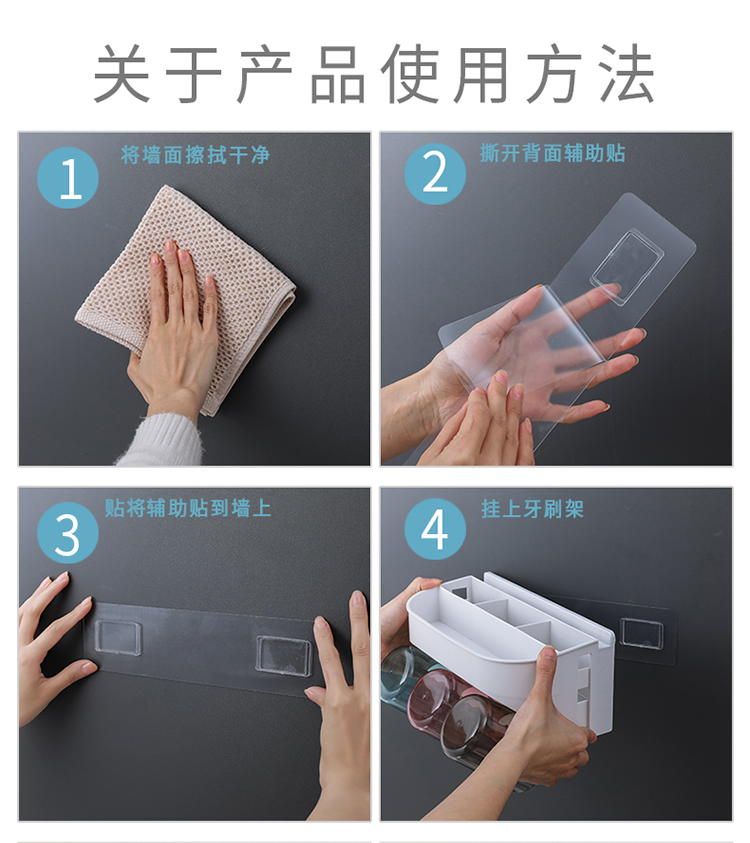 关于产品使用方法

1 将墙面擦拭干净

2 撕开背面辅助贴

3 贴将辅助贴到墙上

4 挂上牙刷架