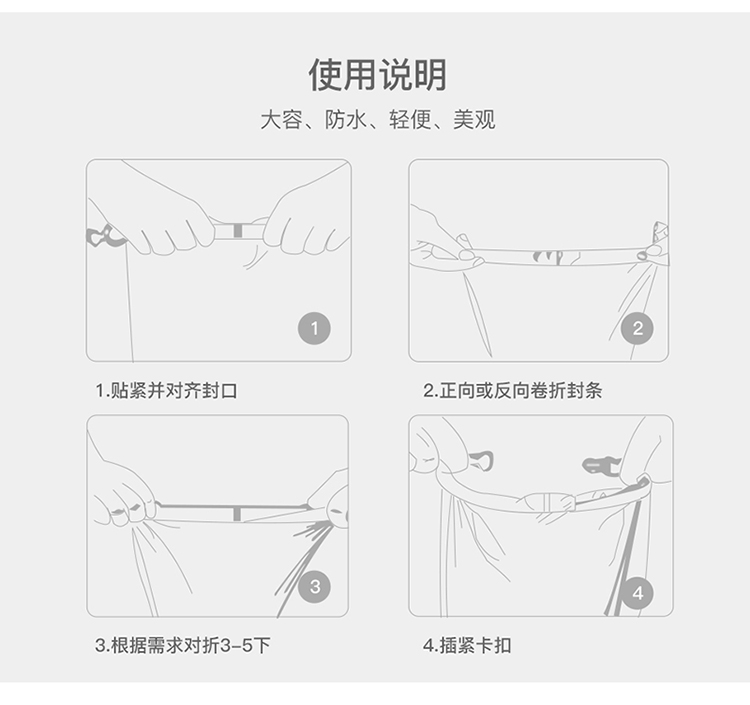 使用说明

大容、防水、轻便、美观

1

1.贴紧并对齐封口

2

2.正向或反向卷折封条

3

3.根据需求对折3-5下

4

4.插紧卡扣