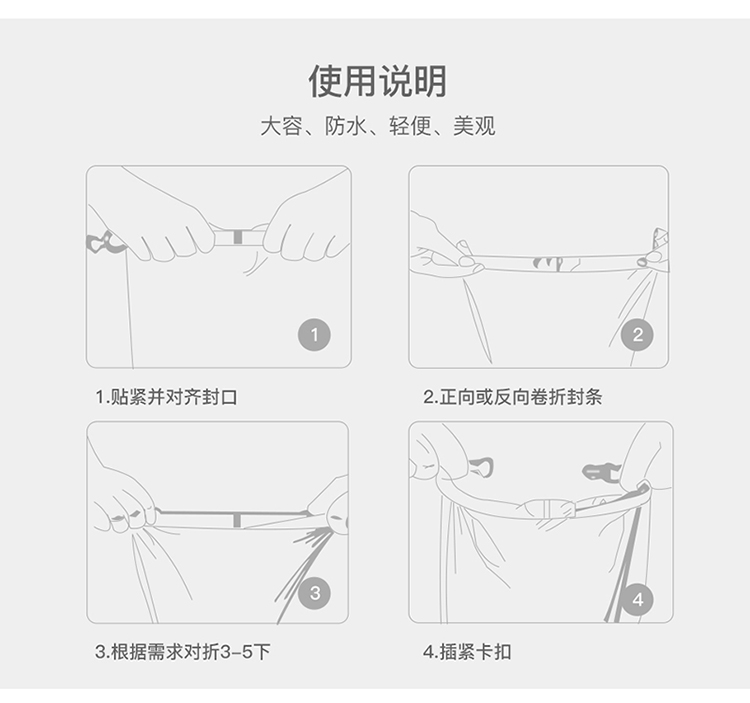 使用说明

大容、防水、轻便、美观

1

1.贴紧并对齐封口

2

2.正向或反向卷折封条

3

3.根据需求对折3-5下

4

4.插紧卡扣