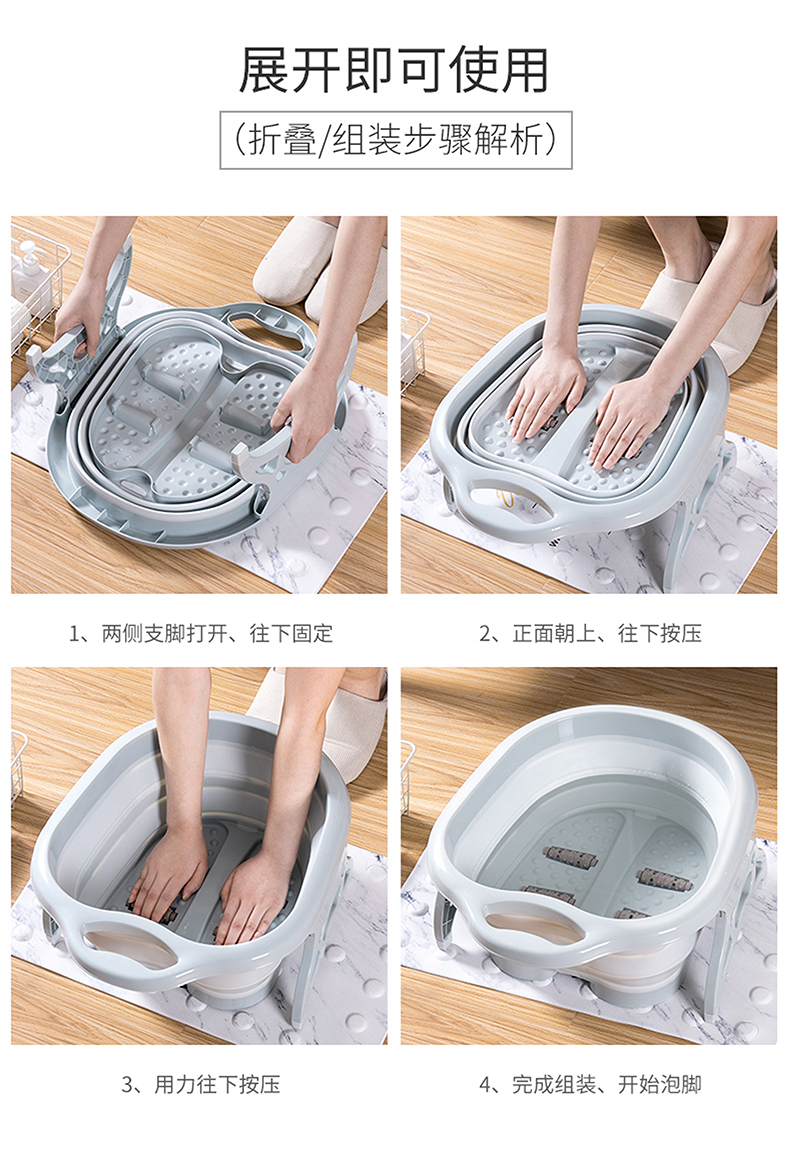 展开即可使用

（折叠/组装步骤解析）

1、两侧支脚打开、往下固定

2、正面朝上、往下按压

3、用力往下按压

4、完成组装、开始泡脚