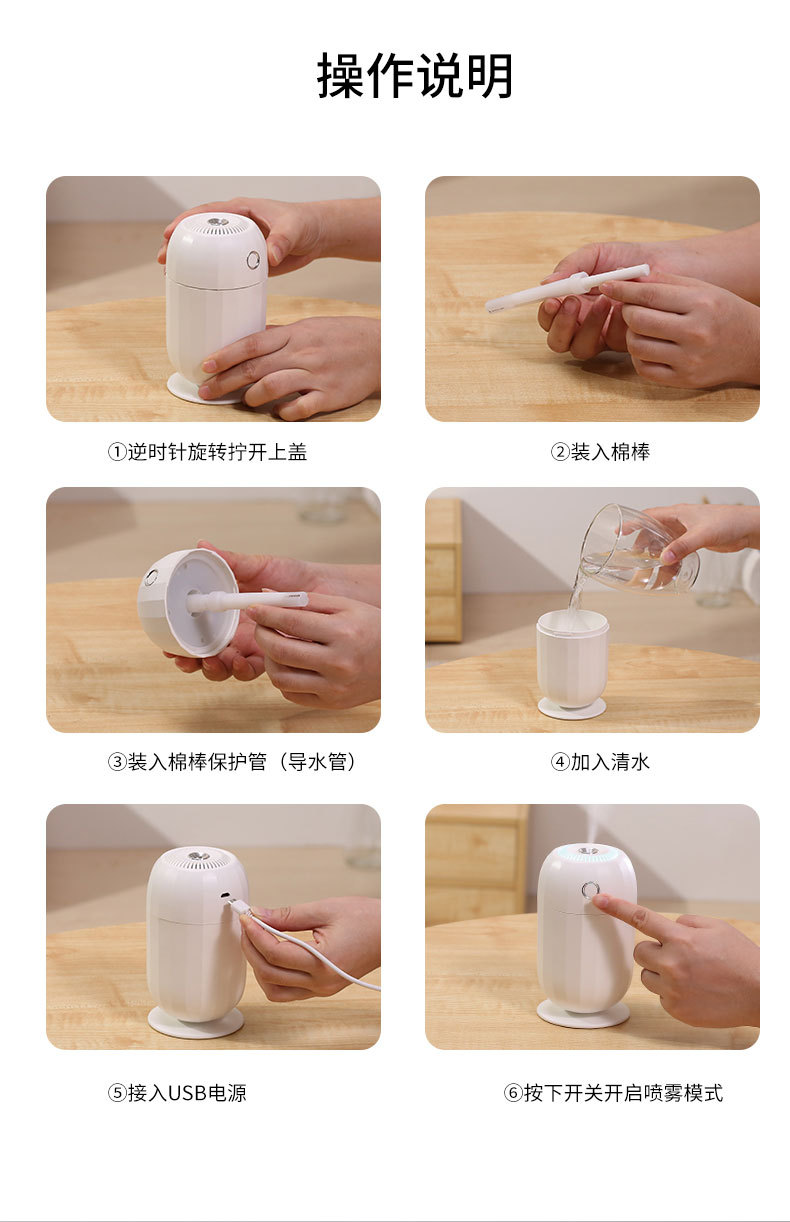 操作说明

①逆时针旋转拧开上盖

②装入棉棒

③装入棉棒保护管（导水管）

④加入清水

⑤接入USB电源

⑥按下开关开启喷雾模式