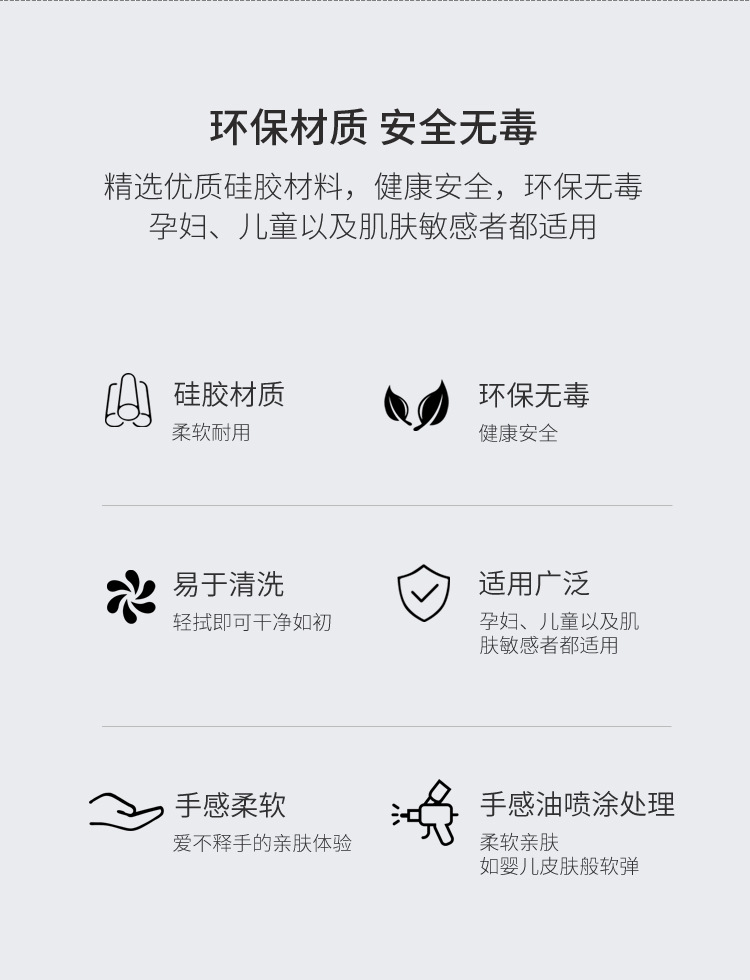 环保材质 安全无毒

精选优质硅胶材料，健康安全，环保无毒
孕妇、儿童以及肌肤敏感者都适用

硅胶材质
柔软耐用

环保无毒
健康安全

易于清洗
轻拭即可干净如初

适用广泛
孕妇、儿童以及肌肤敏感者都适用

手感柔软
爱不释手的亲肤体验

手感油喷涂处理
柔软亲肤
如婴儿皮肤般软弹