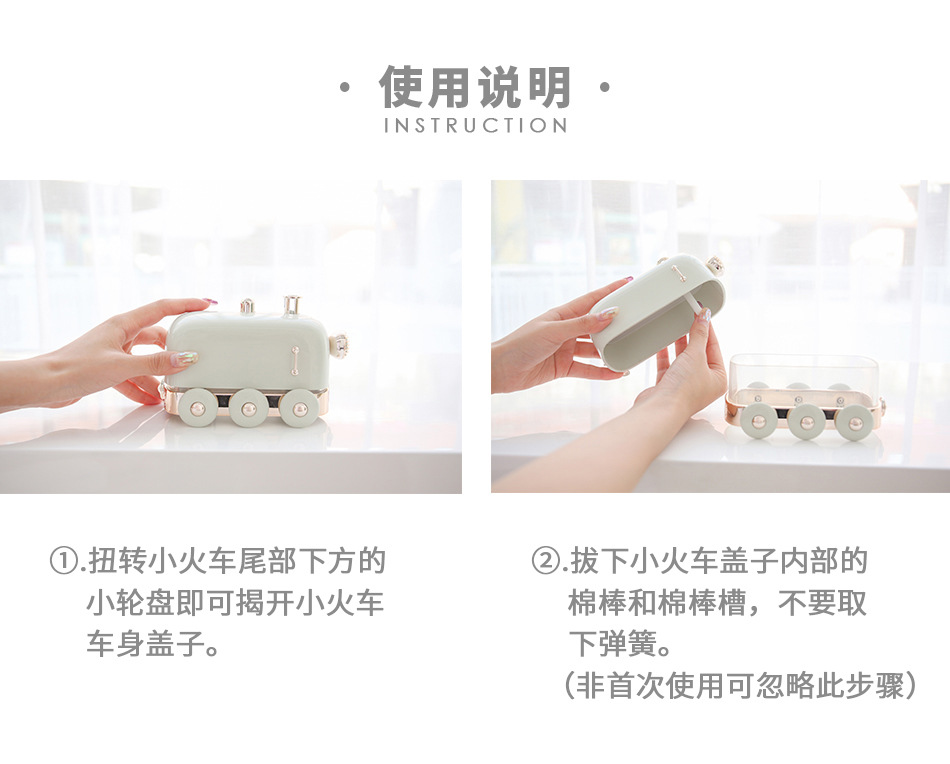 · 使用说明 ·
INSTRUCTION

①.扭转小火车尾部下方的小轮盘即可揭开小火车车身盖子。

②.拔下小火车盖子内部的棉棒和棉棒槽，不要取下弹簧。
（非首次使用可忽略此步骤）