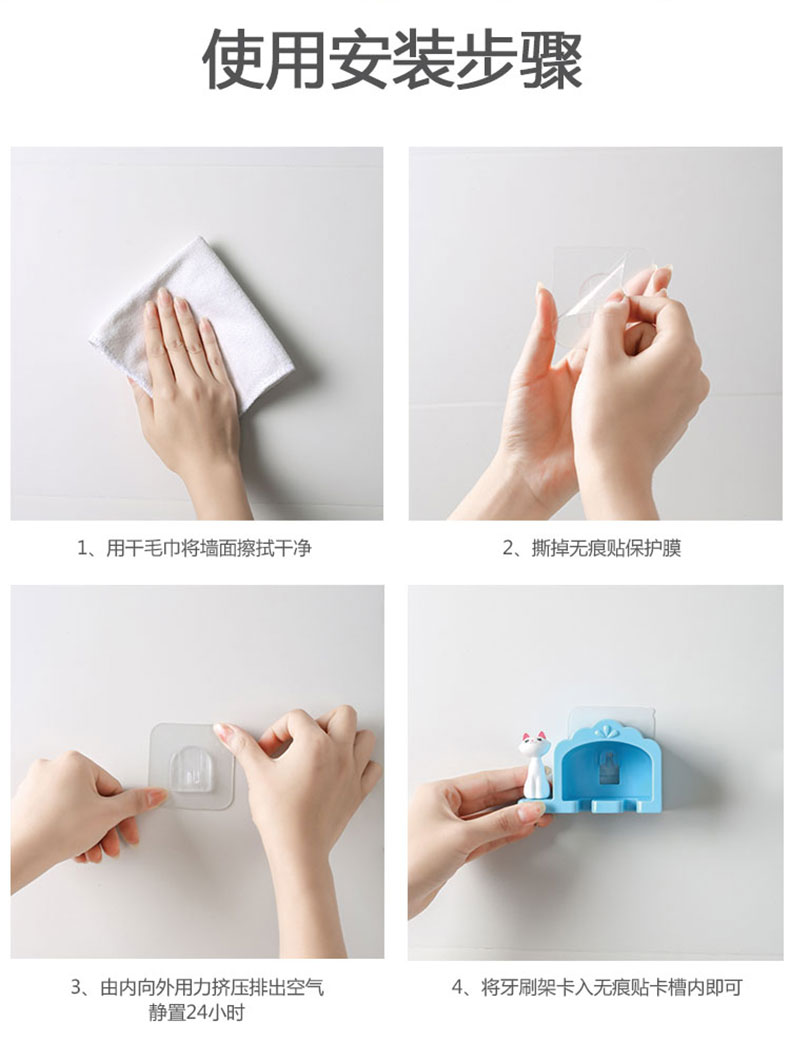 使用安装步骤

1、用干毛巾将墙面擦拭干净

2、撕掉无痕贴保护膜

3、由内向外用力挤压排出空气
静置24小时

4、将牙刷架卡入无痕贴卡槽内即可