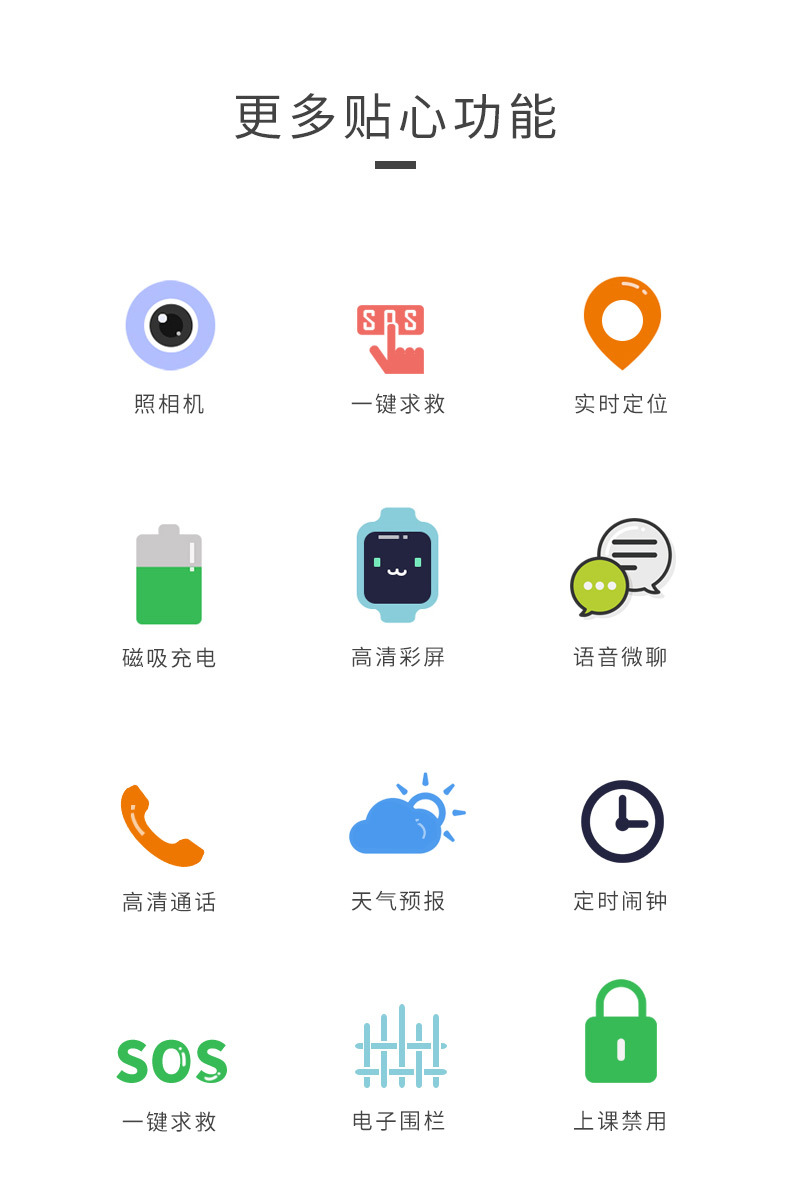 更多贴心功能

SOS

照相机

一键求救

实时定位

磁吸充电

高清彩屏

语音微聊

高清通话

天气预报

定时闹钟

SOS

一键求救

电子围栏

上课禁用