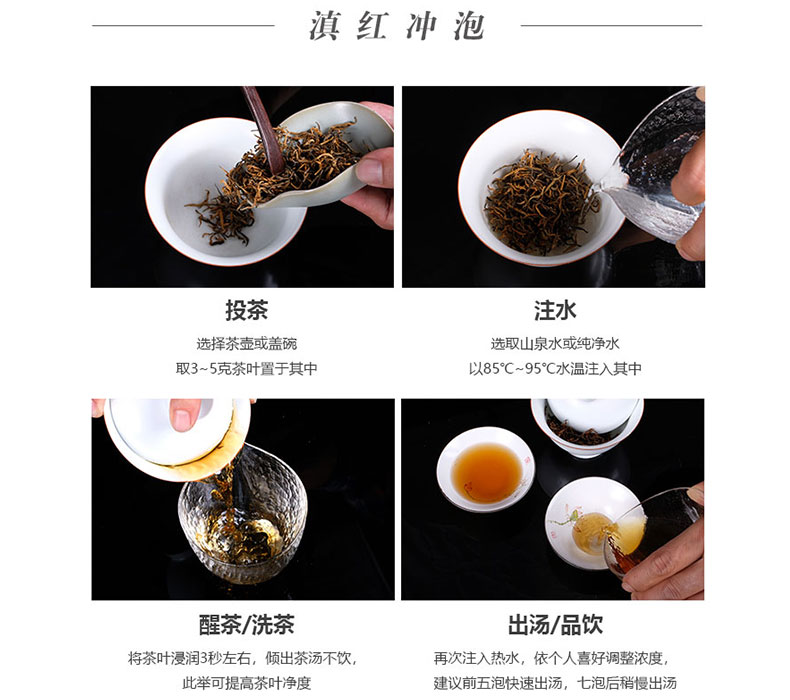 滇红冲泡

投茶

选择茶壶或盖碗
取3~5克茶叶置于其中

注水

选取山泉水或纯净水
以85°C~95°C水温注入其中

醒茶/洗茶

将茶叶浸润3秒左右，倾出茶汤不饮，
此举可提高茶叶净度

出汤/品饮

再次注入热水，依个人喜好调整浓度，
建议前五泡快速出汤，七泡后稍慢出汤