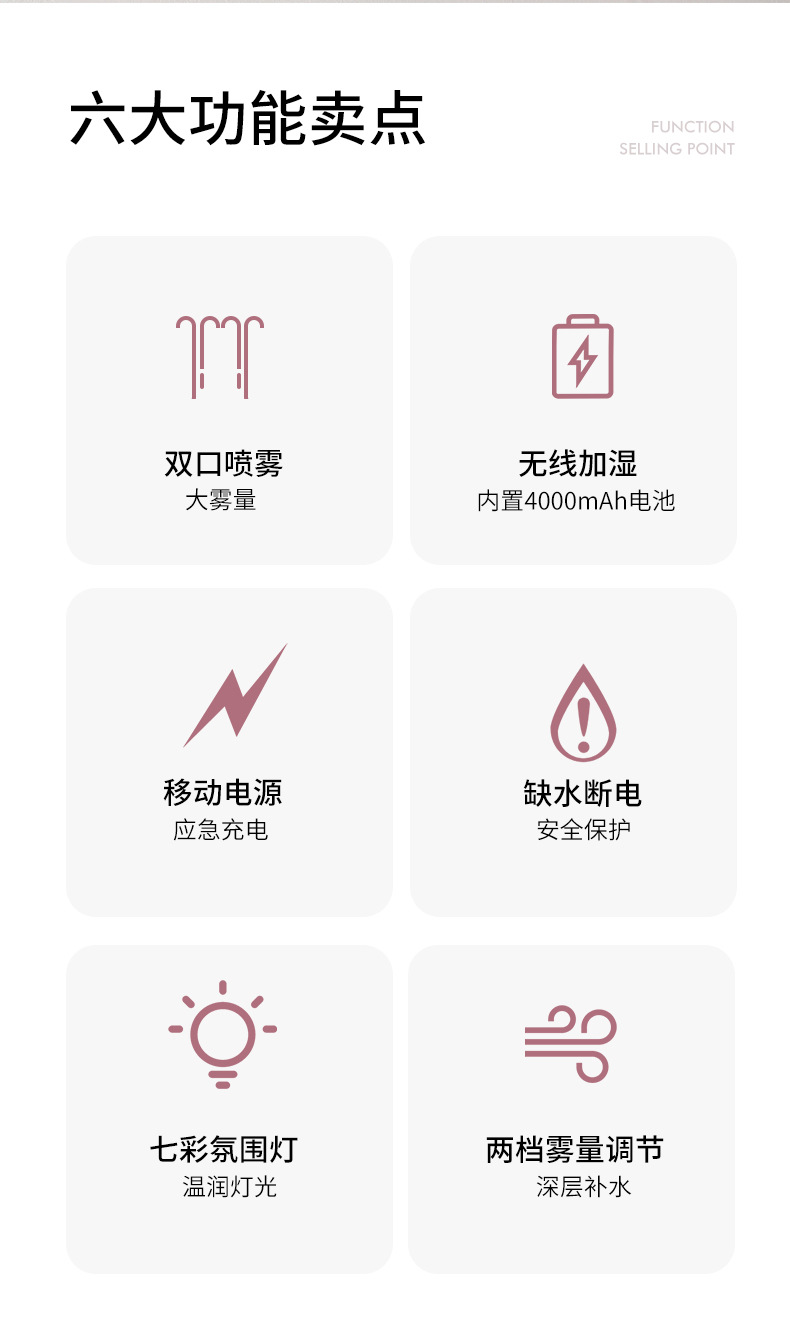 六大功能卖点

FUNCTION
SELLING POINT

双口喷雾
大雾量

无线加湿
内置4000mAh电池

移动电源
应急充电

缺水断电
安全保护

七彩氛围灯
温润灯光

两档雾量调节
深层补水