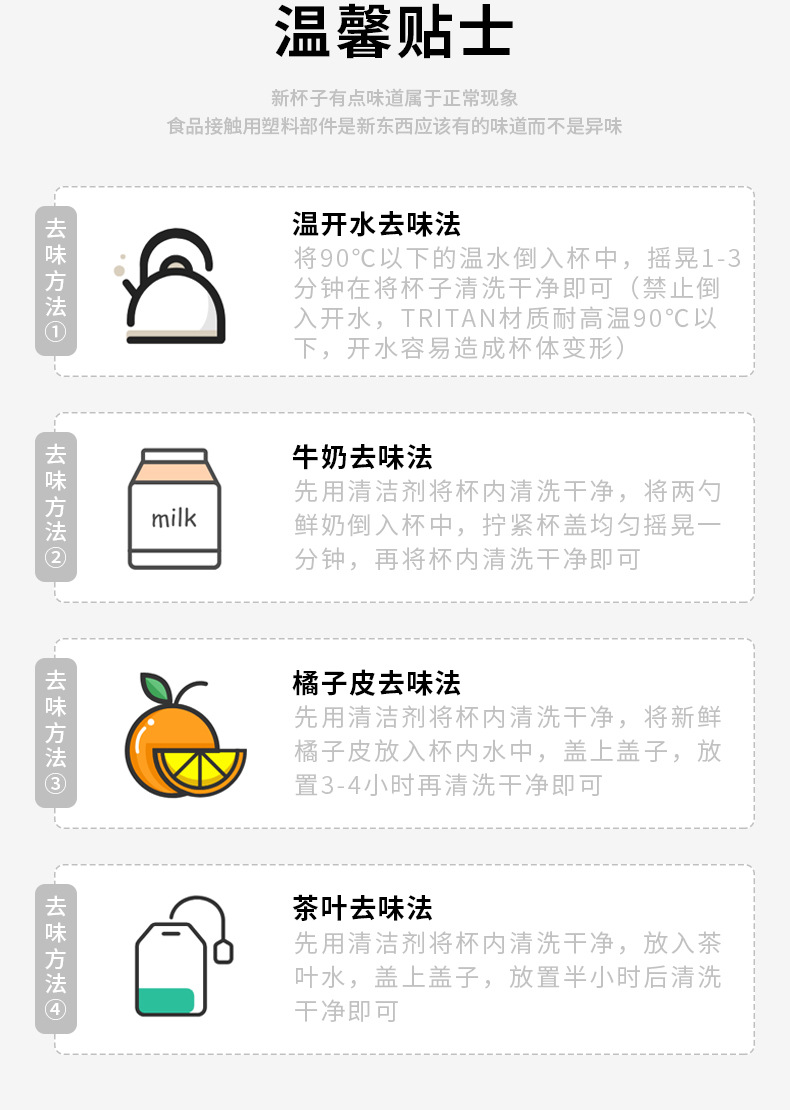 温馨贴士

新杯子有点味道属于正常现象
食品接触用塑料部件是新东西应该有的味道而不是异味

去味方法①

温开水去味法

将90°C以下的温水倒入杯中，摇晃1-3分钟在将杯子清洗干净即可（禁止倒入开水，TRITAN材质耐高温90°C以下，开水容易造成杯体变形）

去味方法②

milk

牛奶去味法

先用清洁剂将杯内清洗干净，将两勺鲜奶倒入杯中，拧紧杯盖均匀摇晃一分钟，再将杯内清洗干净即可

去味方法③

橘子皮去味法

先用清洁剂将杯内清洗干净，将新鲜橘子皮放入杯内水中，盖上盖子，放置3-4小时再清洗干净即可

去味方法④

茶叶去味法

先用清洁剂将杯内清洗干净，放入茶叶水，盖上盖子，放置半小时后清洗干净即可