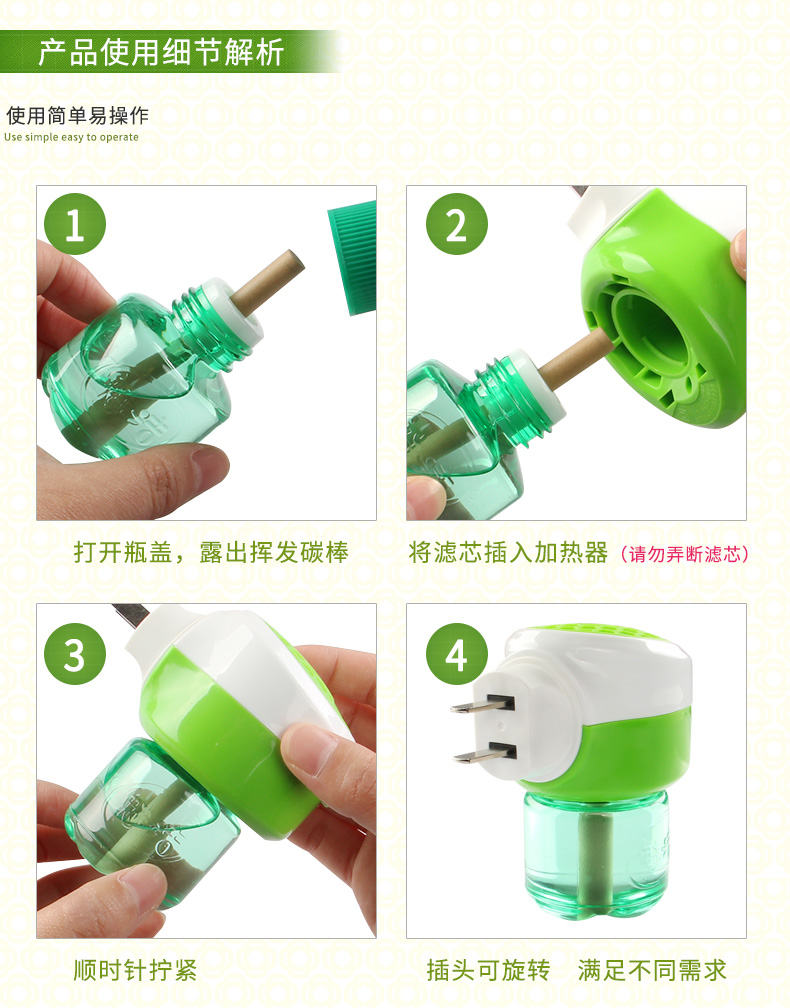 产品使用细节解析

使用简单易操作
Use simple easy to operate

1

打开瓶盖，露出挥发碳棒

2

将滤芯插入加热器（请勿弄断滤芯）

3

顺时针拧紧

4

插头可旋转　满足不同需求