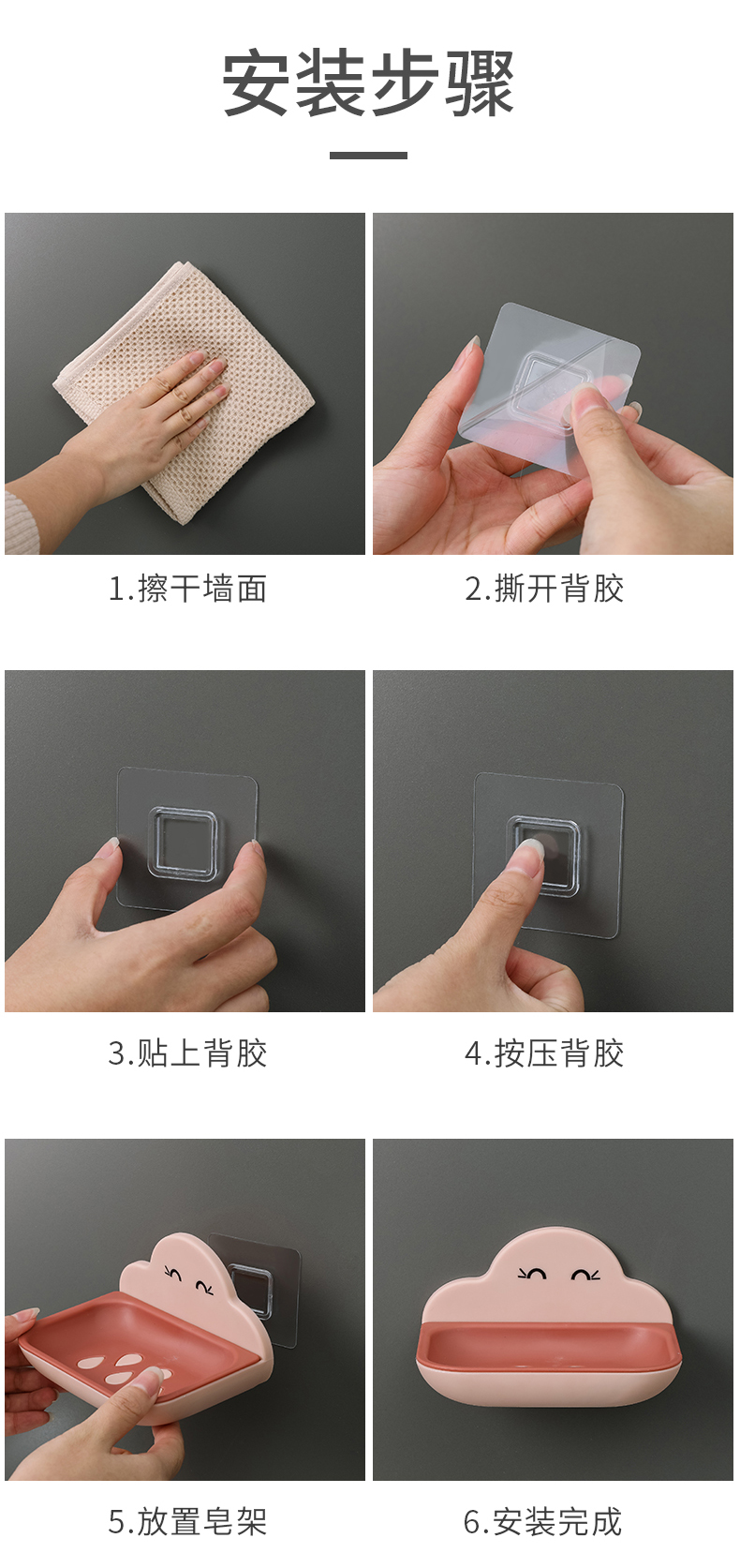 安装步骤

1.擦干墙面

2.撕开背胶

3.贴上背胶

4.按压背胶

5.放置皂架

6.安装完成