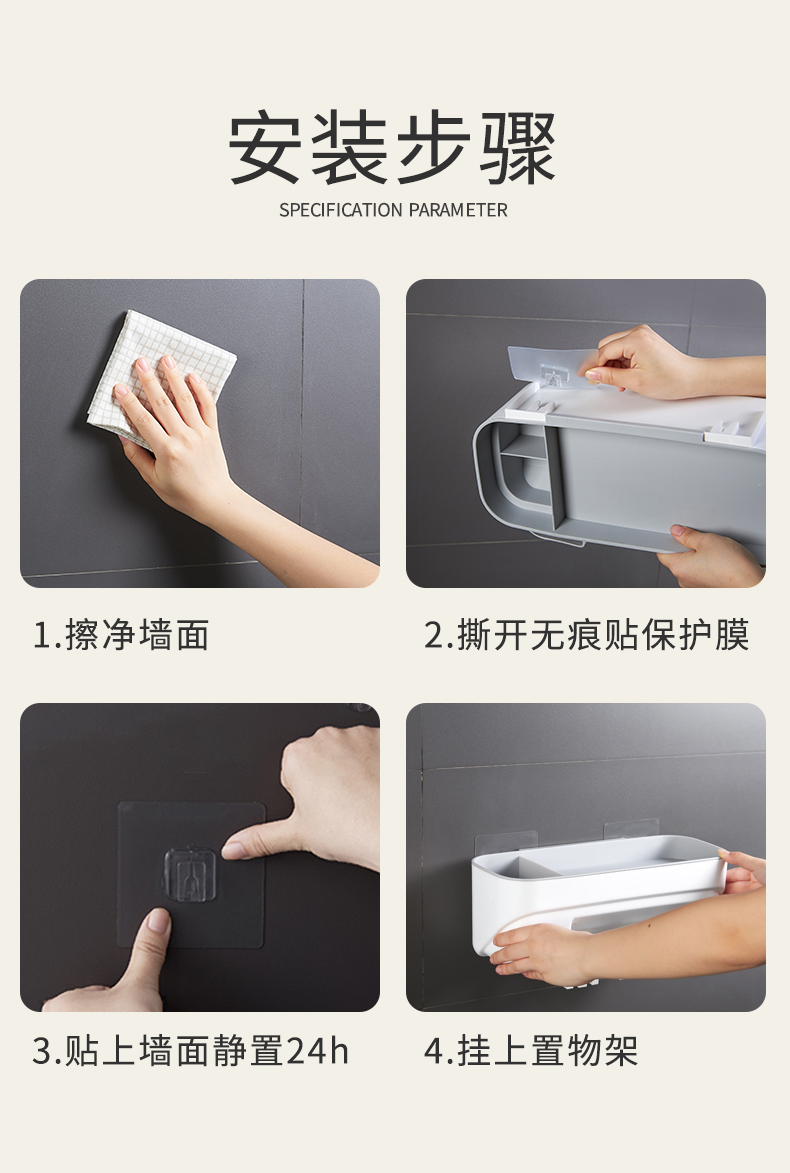 安装步骤
SPECIFICATION PARAMETER

1.擦净墙面

2.撕开无痕贴保护膜

3.贴上墙面静置24h

4.挂上置物架