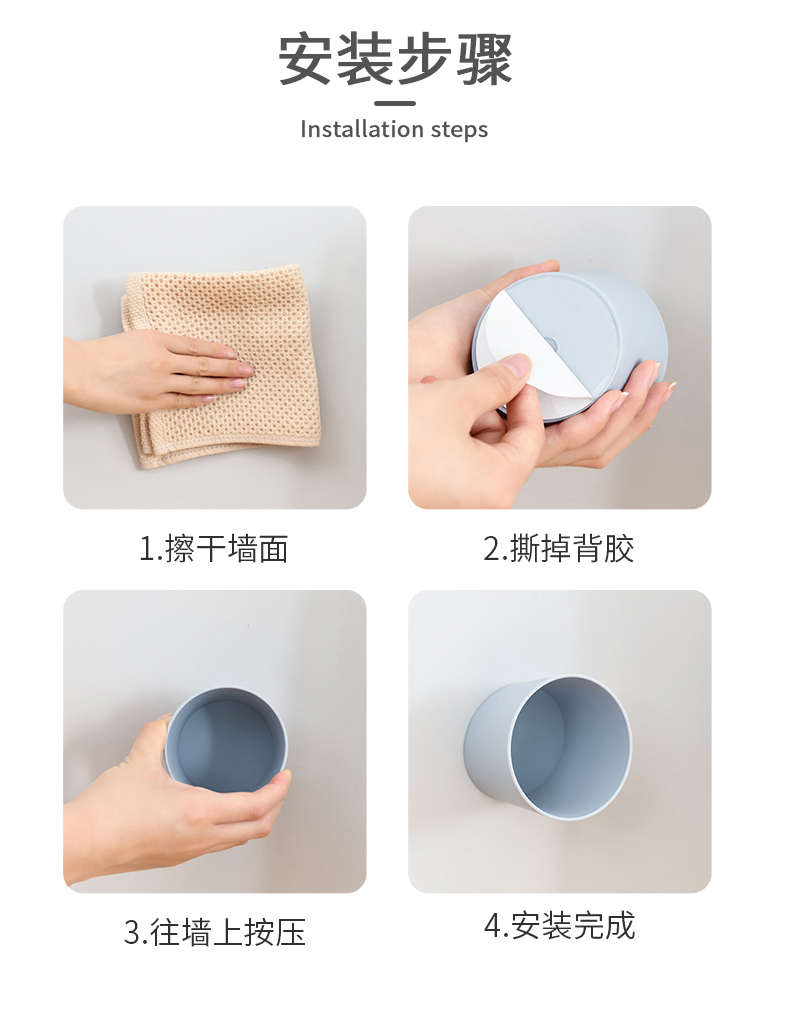 安装步骤

Installation steps

1.擦干墙面

2.撕掉背胶

3.往墙上按压

4.安装完成