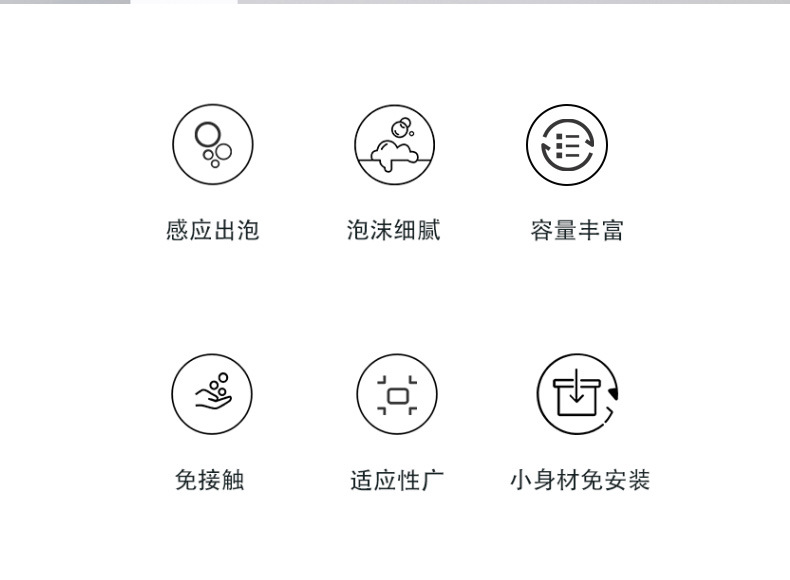 感应出泡

泡沫细腻

容量丰富

免接触

适应性广

小身材免安装