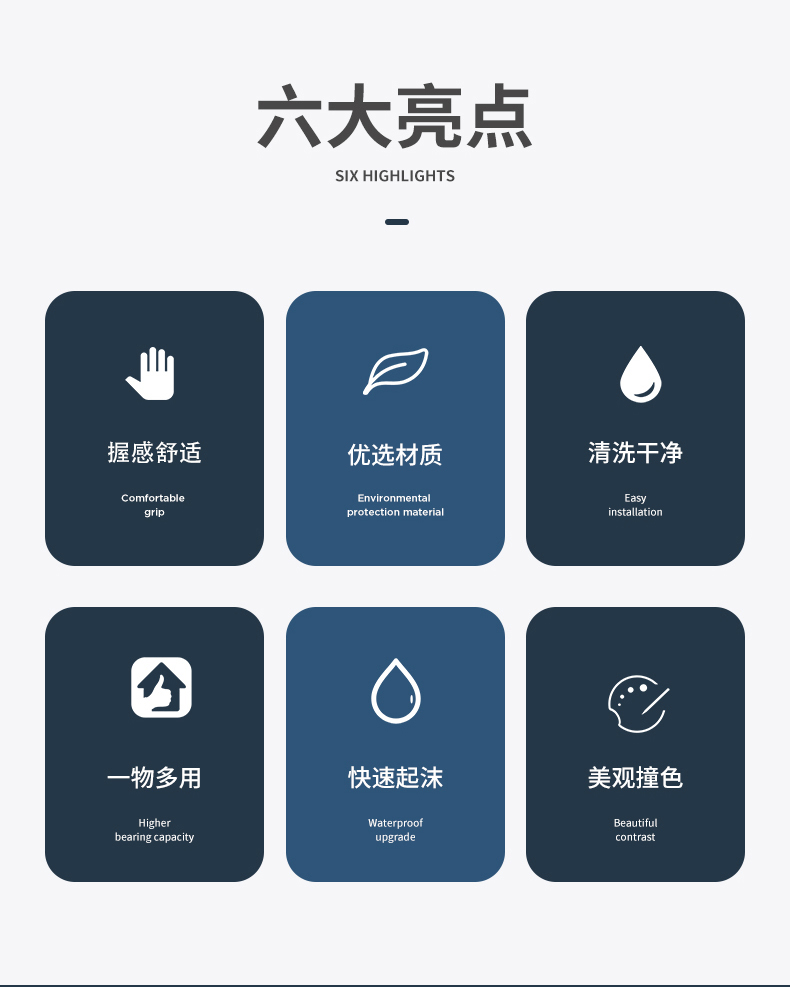 六大亮点

SIX HIGHLIGHTS

握感舒适

Comfortable grip

优选材质

Environmental protection material

清洗干净

Easy installation

一物多用

Higher bearing capacity

快速起沫

Waterproof upgrade

美观撞色

Beautiful contrast