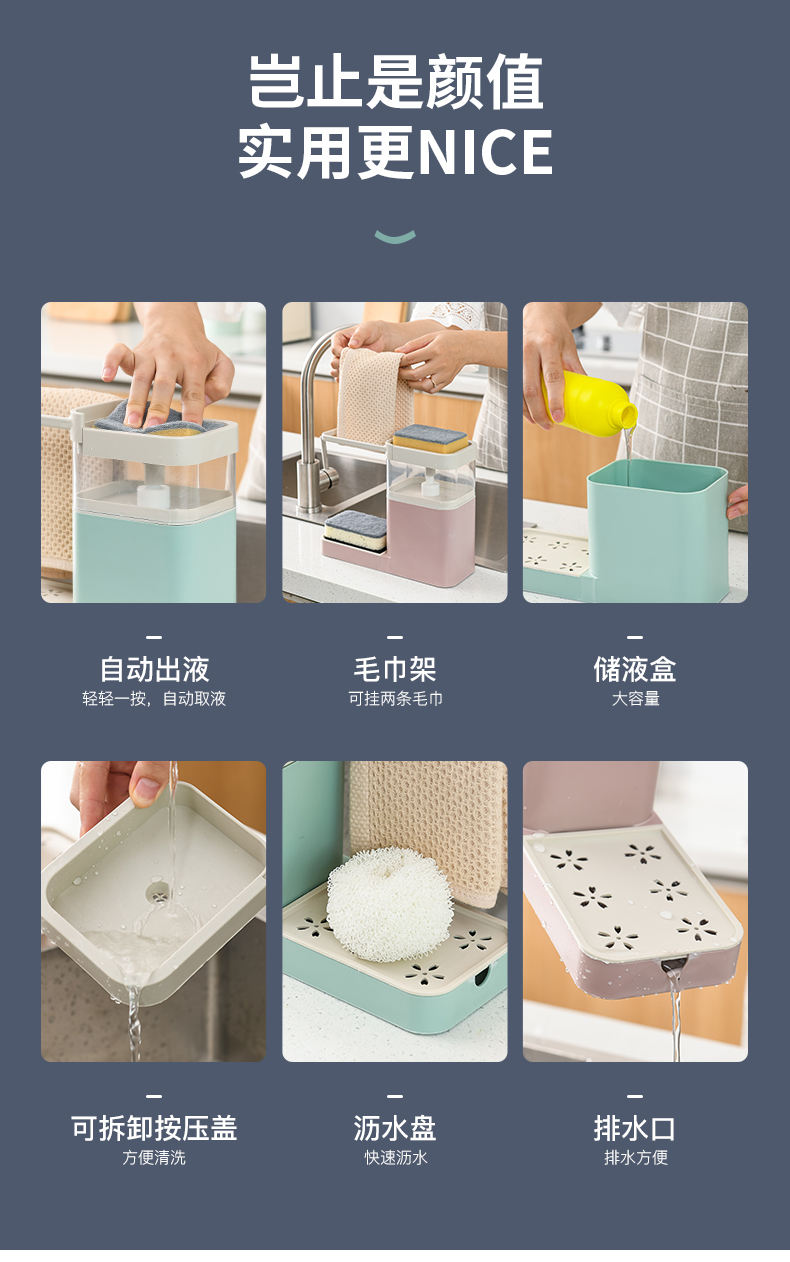 岂止是颜值
实用更NICE

自动出液
轻轻一按，自动取液

毛巾架
可挂两条毛巾

储液盒
大容量

可拆卸按压盖
方便清洗

沥水盘
快速沥水

排水口
排水方便