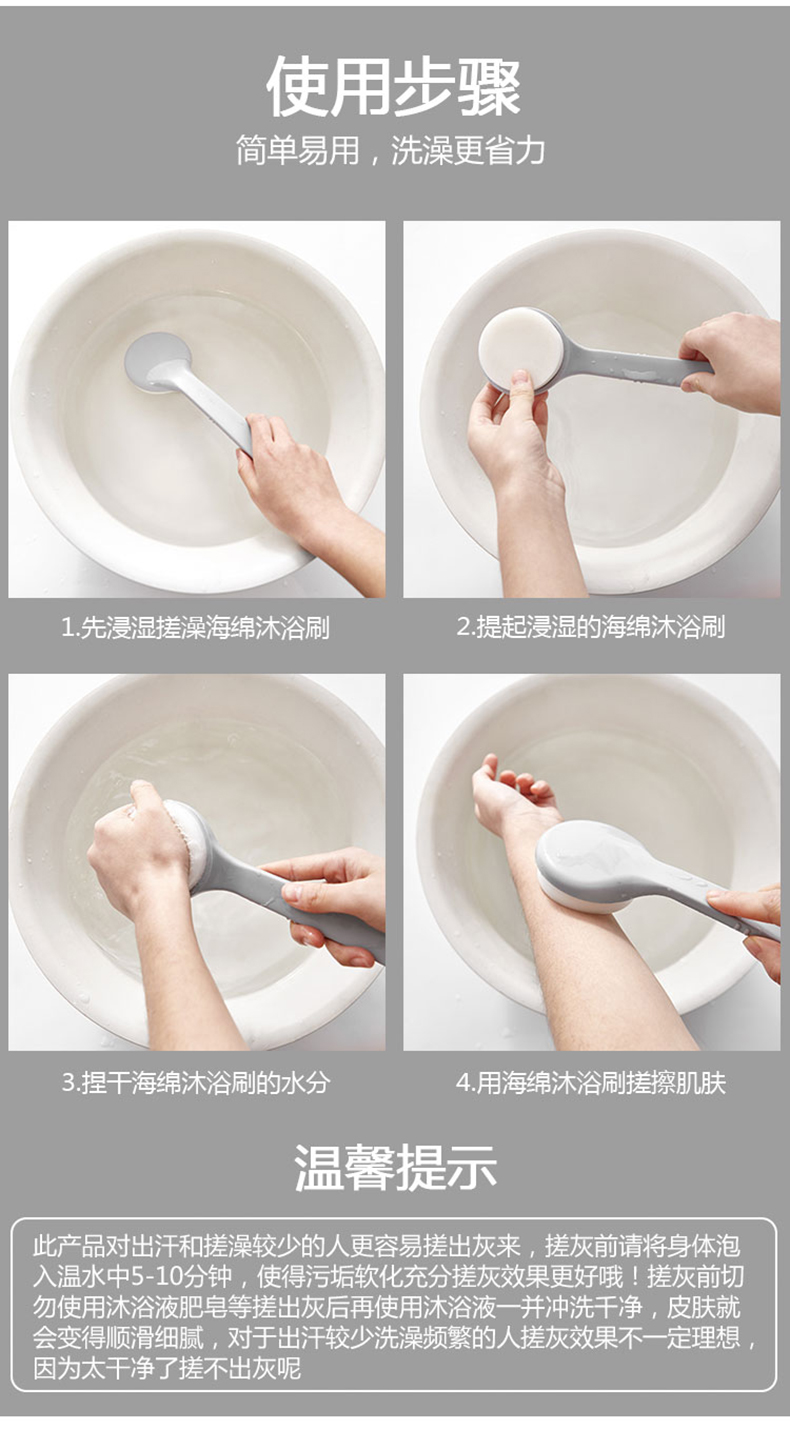 使用步骤

简单易用，洗澡更省力

1.先浸湿搓澡海绵沐浴刷

2.提起浸湿的海绵沐浴刷

3.捏干海绵沐浴刷的水分

4.用海绵沐浴刷搓擦肌肤

温馨提示

此产品对出汗和搓澡较少的人更容易搓出灰来，搓灰前请将身体泡入温水中5-10分钟，使得污垢软化充分搓灰效果更好哦！搓灰前切勿使用沐浴液肥皂等搓出灰后再使用沐浴液一并冲洗干净，皮肤就会变得顺滑细腻，对于出汗较少洗澡频繁的人搓灰效果不一定理想，因为太干净了搓不出灰呢