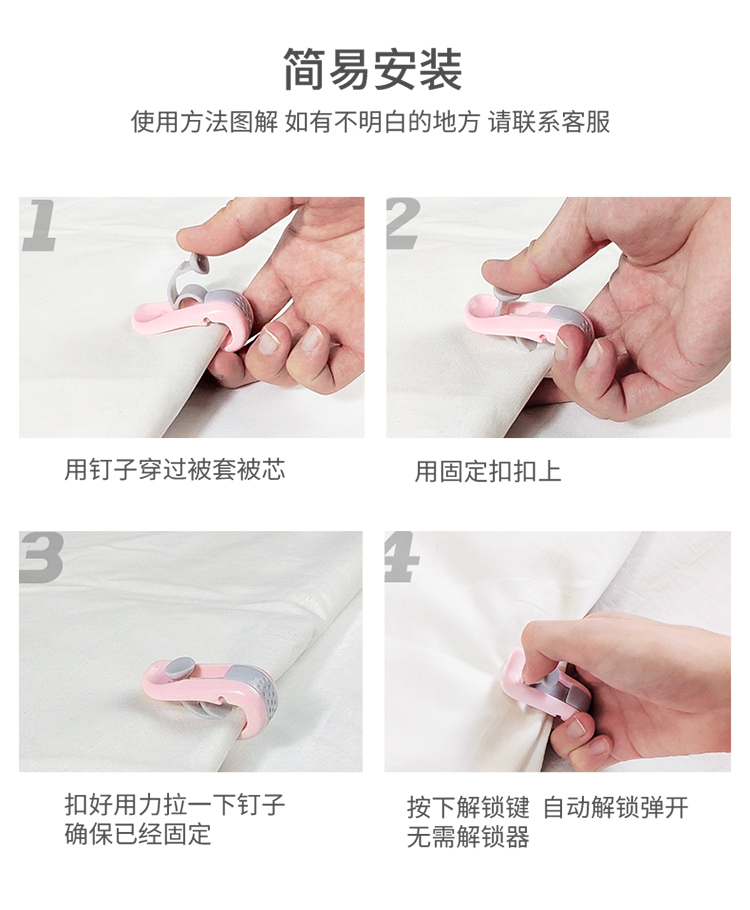 简易安装

使用方法图解 如有不明白的地方 请联系客服

1

用钉子穿过被套被芯

2

用固定扣扣上

3

扣好用力拉一下钉子
确保已经固定

4

按下解锁键 自动解锁弹开
无需解锁器