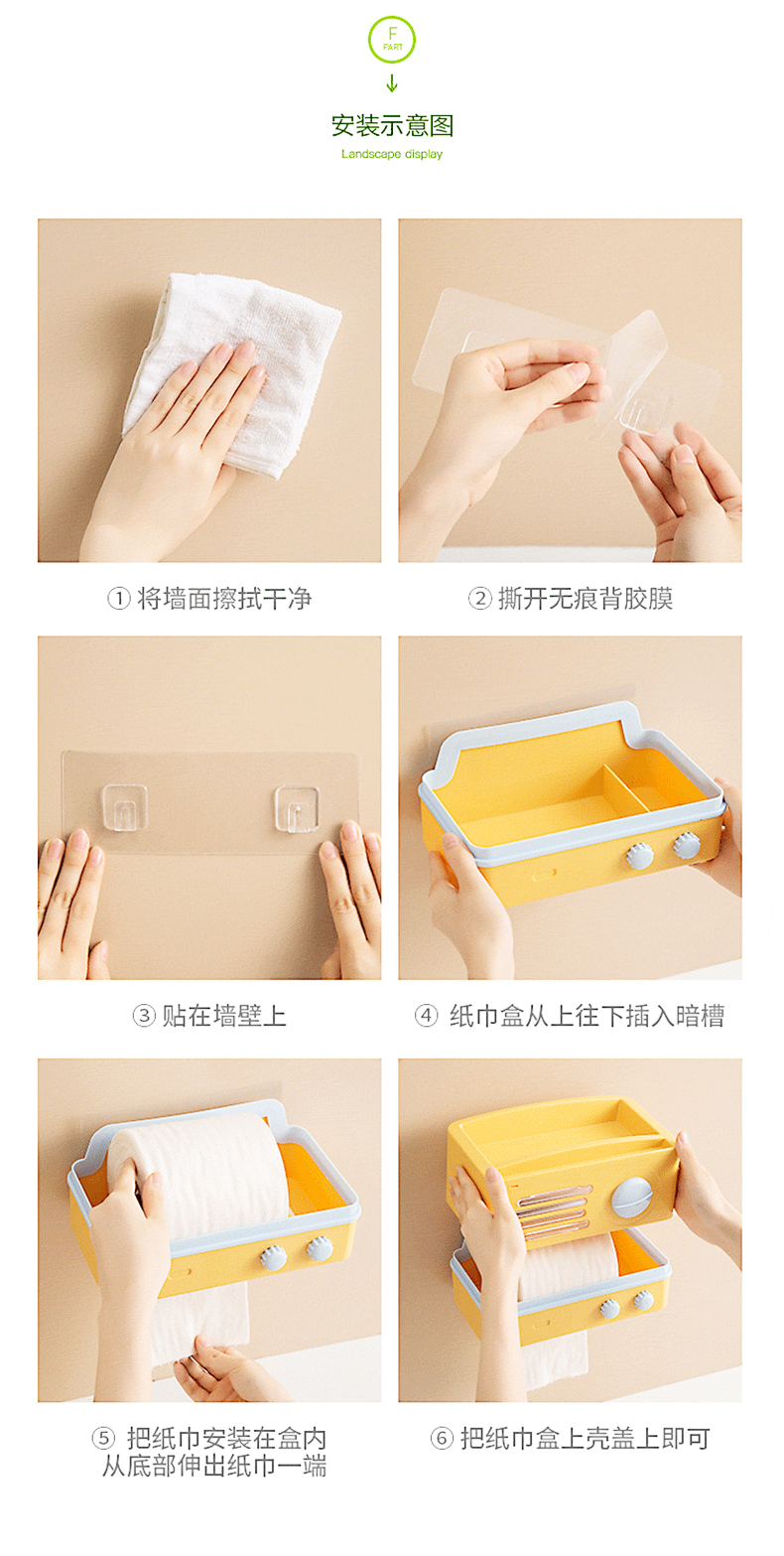 F
PART

安装示意图
Landscape display

① 将墙面擦拭干净

② 撕开无痕背胶膜

③ 贴在墙壁上

④ 纸巾盒从上往下插入暗槽

⑤ 把纸巾安装在盒内
从底部伸出纸巾一端

⑥ 把纸巾盒上壳盖上即可