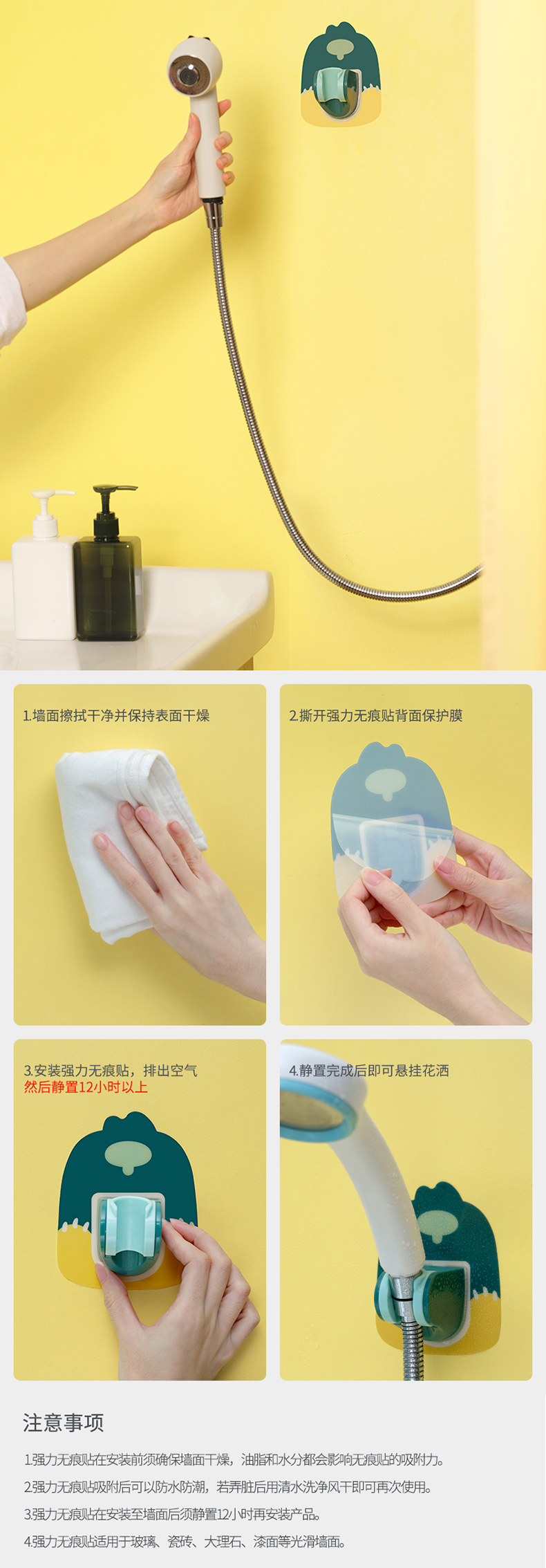 1.墙面擦拭干净并保持表面干燥

2.撕开强力无痕贴背面保护膜

3.安装强力无痕贴，排出空气
然后静置12小时以上

4.静置完成后即可悬挂花洒

注意事项

1.强力无痕贴在安装前须确保墙面干燥，油脂和水分都会影响无痕贴的吸附力。

2.强力无痕贴吸附后可以防水防潮，若弄脏后用清水洗净风干即可再次使用。

3.强力无痕贴在安装至墙面后须静置12小时再安装产品。

4.强力无痕贴适用于玻璃、瓷砖、大理石、漆面等光滑墙面。