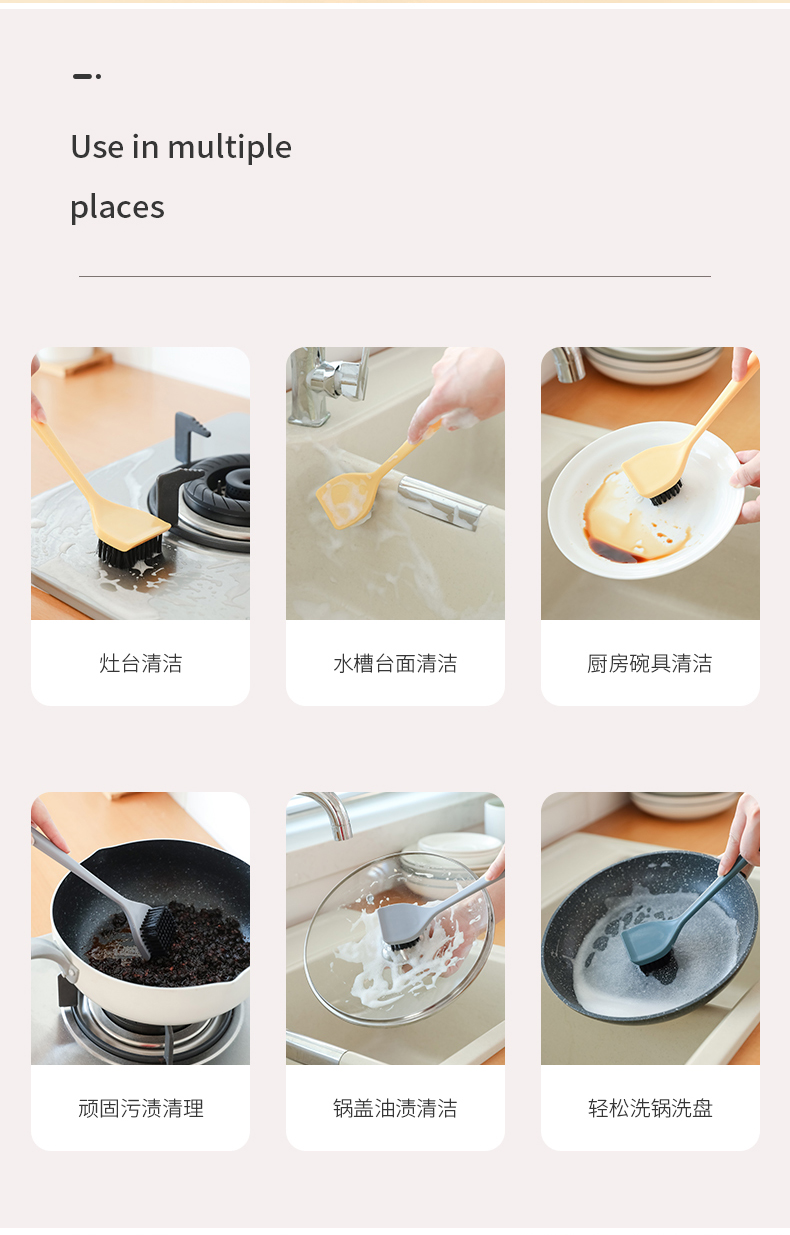 Use in multiple places

灶台清洁

水槽台面清洁

厨房碗具清洁

顽固污渍清理

锅盖油渍清洁

轻松洗锅洗盘