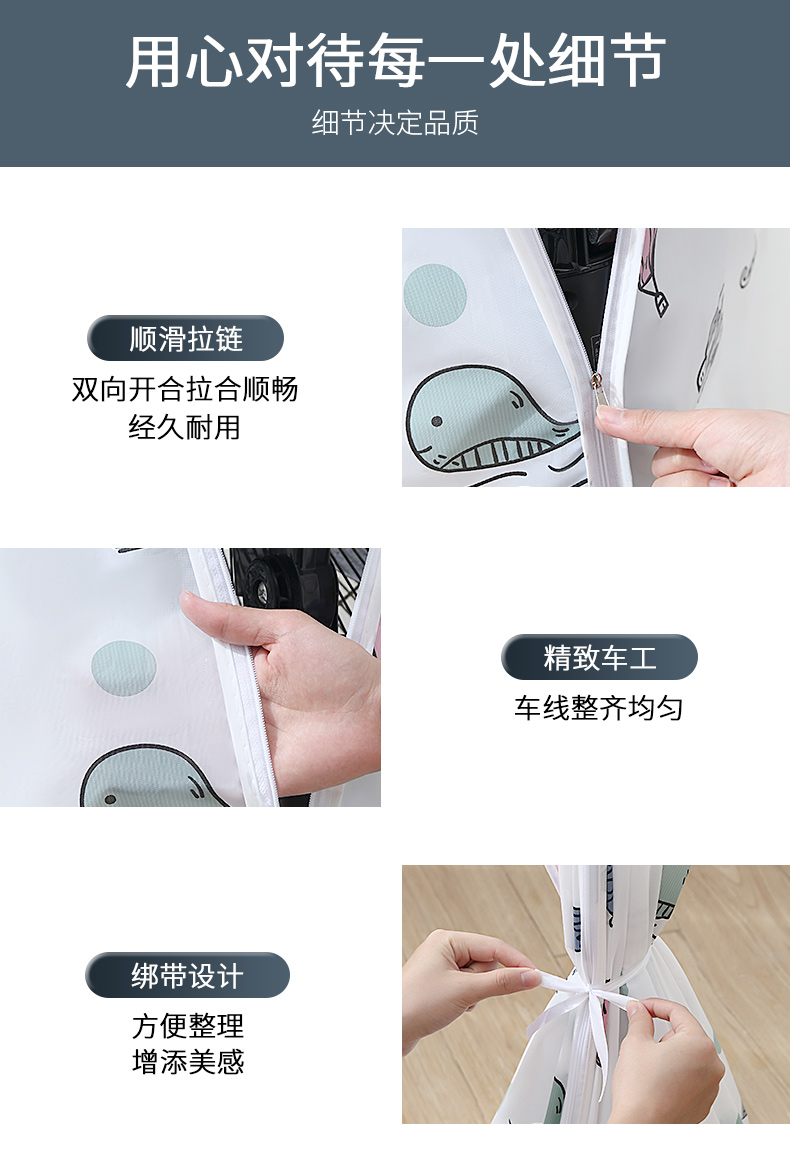 用心对待每一处细节
细节决定品质

顺滑拉链
双向开合拉合顺畅
经久耐用

精致车工
车线整齐均匀

绑带设计
方便整理
增添美感