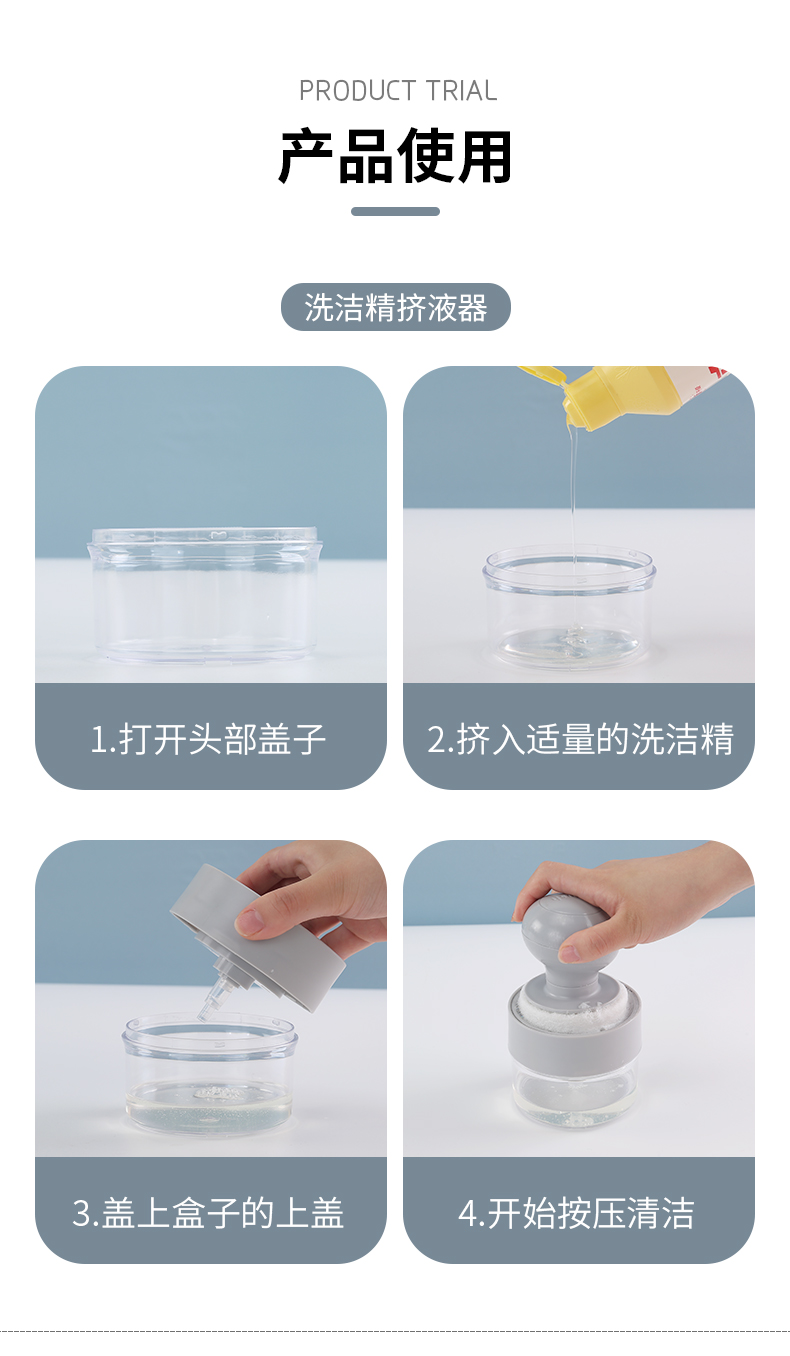 PRODUCT TRIAL

产品使用

洗洁精挤液器

1.打开头部盖子

2.挤入适量的洗洁精

3.盖上盒子的上盖

4.开始按压清洁