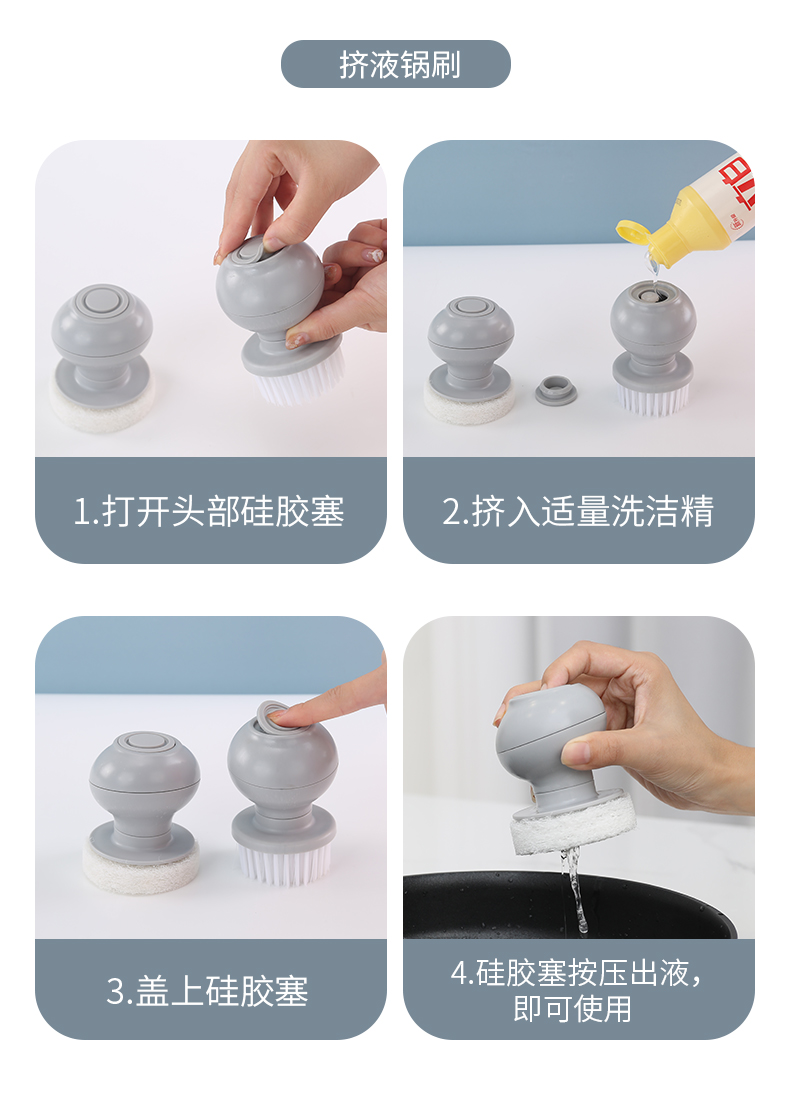 挤液锅刷

1.打开头部硅胶塞

2.挤入适量洗洁精

3.盖上硅胶塞

4.硅胶塞按压出液，即可使用