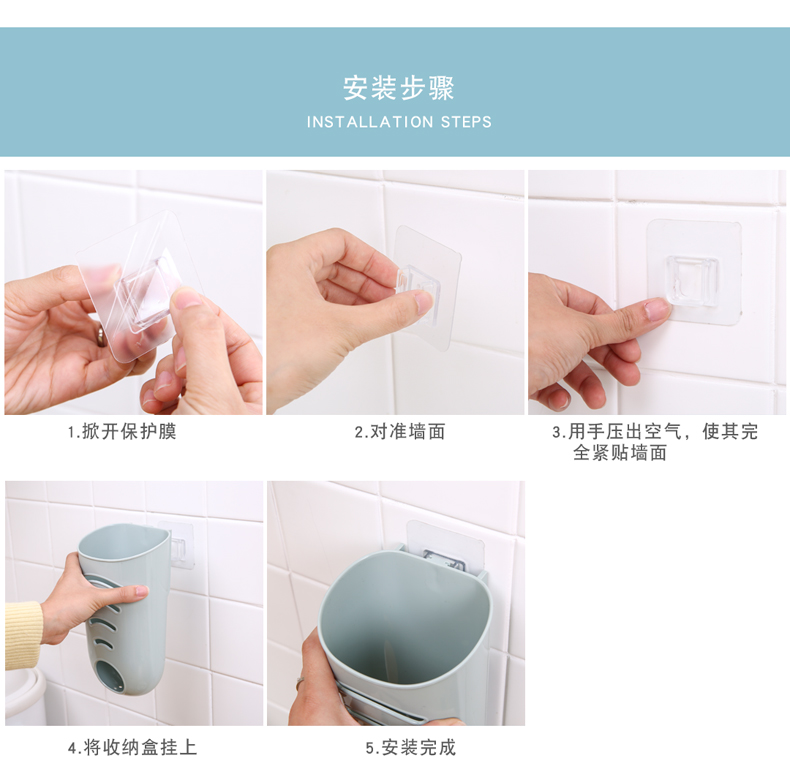 安装步骤
INSTALLATION STEPS

1.掀开保护膜

2.对准墙面

3.用手压出空气，使其完全紧贴墙面

4.将收纳盒挂上

5.安装完成