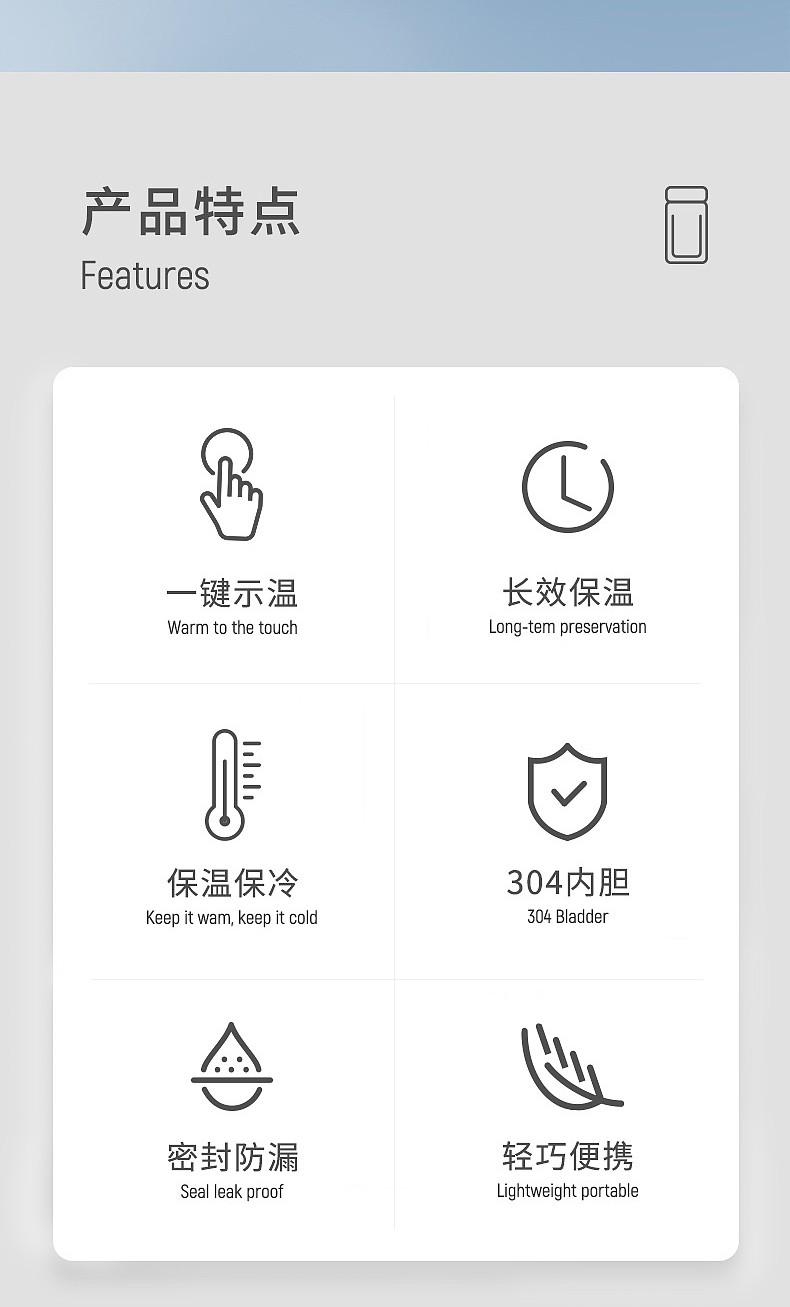 产品特点
Features

一键示温
Warm to the touch

长效保温
Long-tem preservation

保温保冷
Keep it wam, keep it cold

304内胆
304 Bladder

密封防漏
Seal leak proof

轻巧便携
Lightweight portable