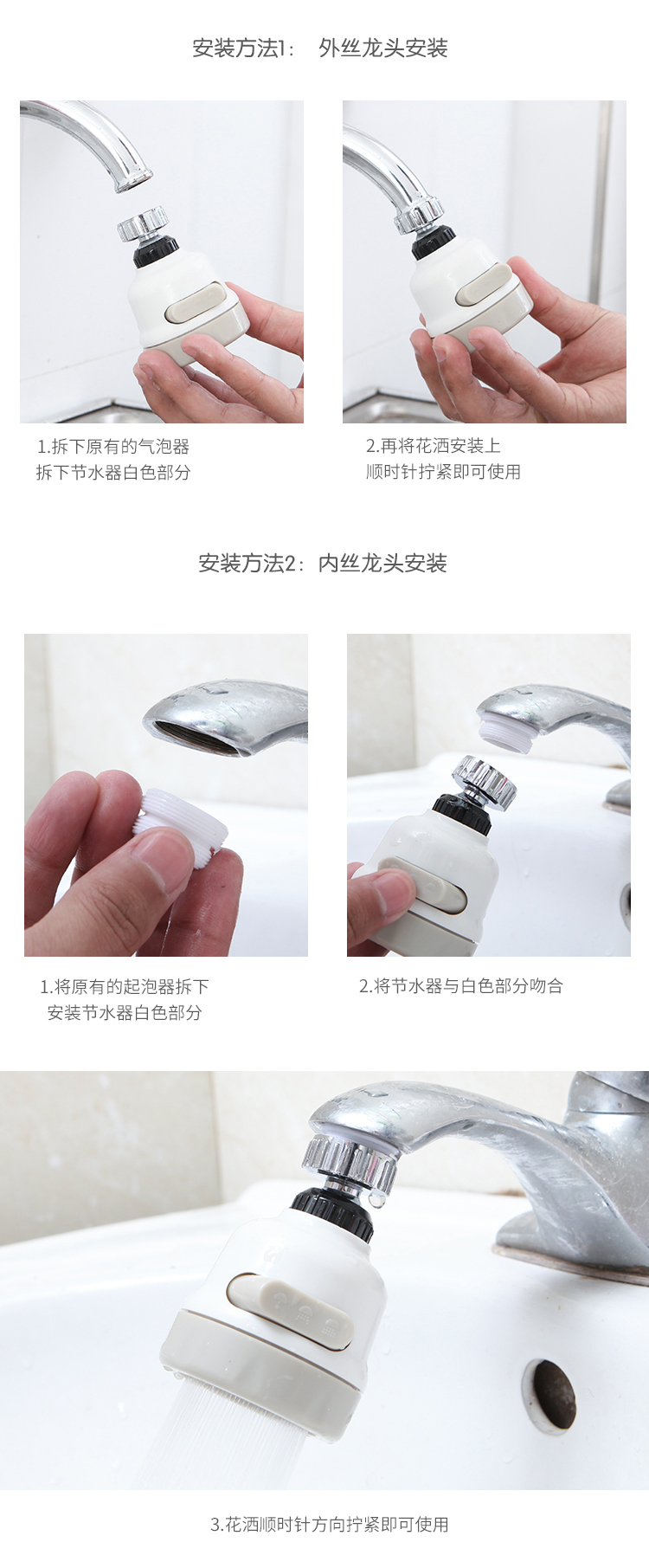 安装方法1： 外丝龙头安装

1.拆下原有的气泡器
拆下节水器白色部分

2.再将花洒安装上
顺时针拧紧即可使用

安装方法2：内丝龙头安装

1.将原有的起泡器拆下
安装节水器白色部分

2.将节水器与白色部分吻合

3.花洒顺时针方向拧紧即可使用