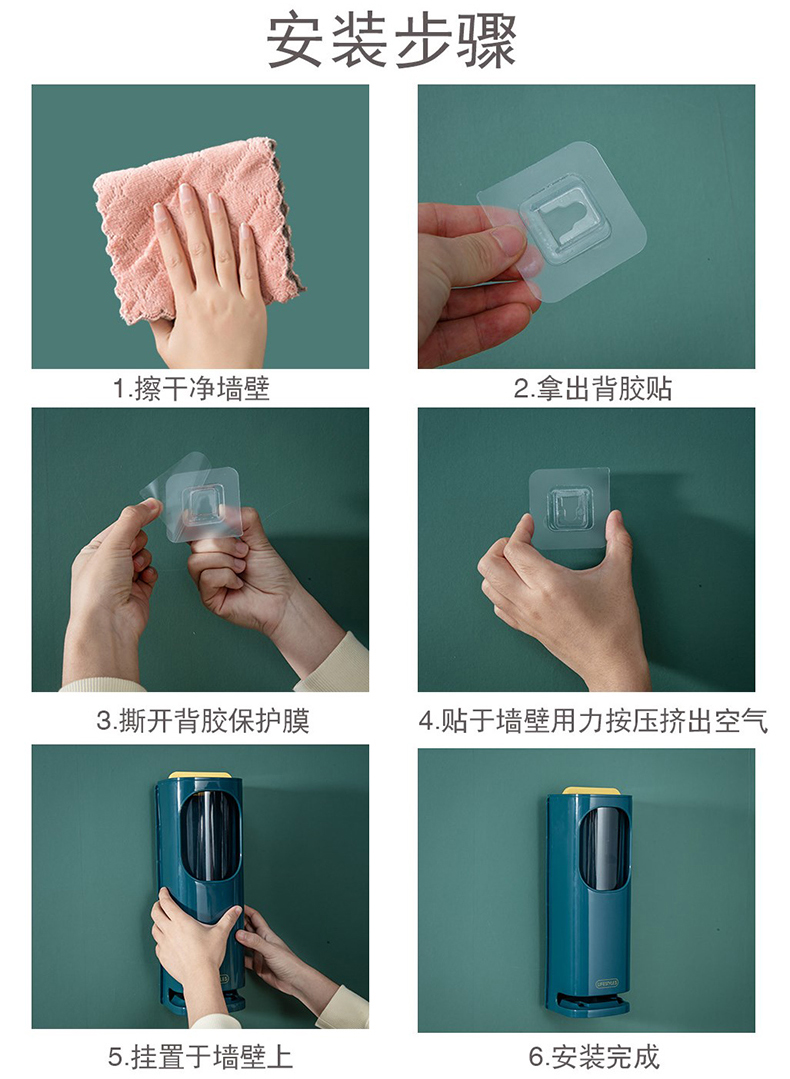 安装步骤

1.擦干净墙壁

2.拿出背胶贴

3.撕开背胶保护膜

4.贴于墙壁用力按压挤出空气

5.挂置于墙壁上

6.安装完成