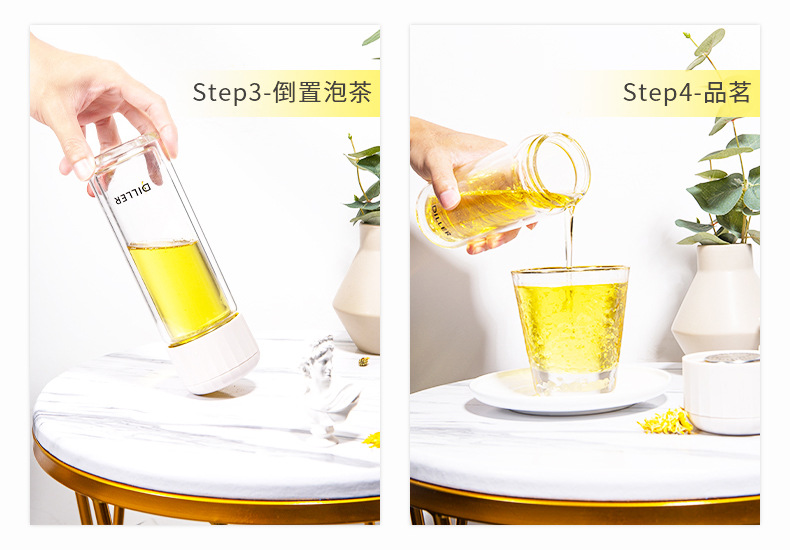 Step3-倒置泡茶

DILLER

Step4-品茗

DILLER