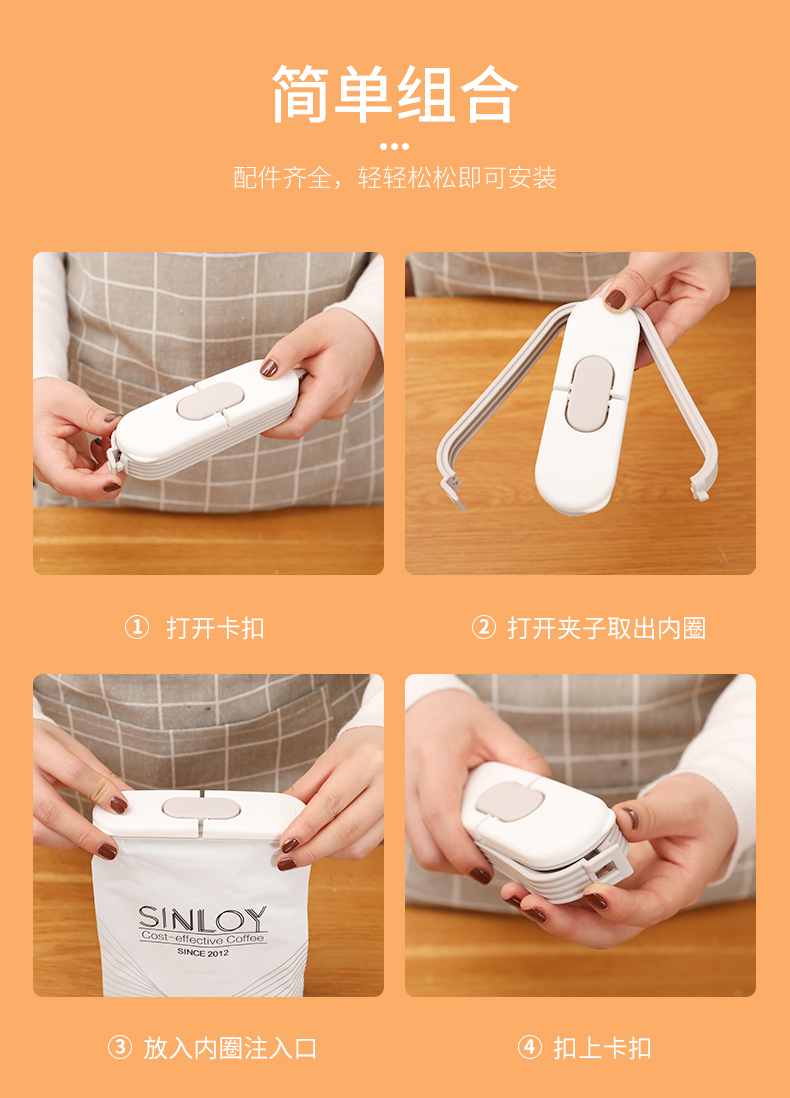 简单组合

配件齐全，轻轻松松即可安装

① 打开卡扣

② 打开夹子取出内圈

SINLOY
Cost-effective Coffee
SINCE 2012

③ 放入内圈注入口

④ 扣上卡扣