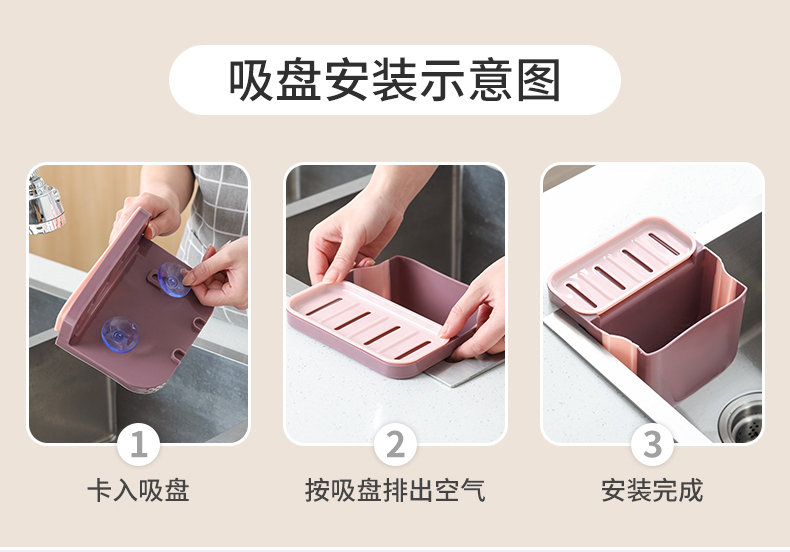 吸盘安装示意图

1
卡入吸盘

2
按吸盘排出空气

3
安装完成