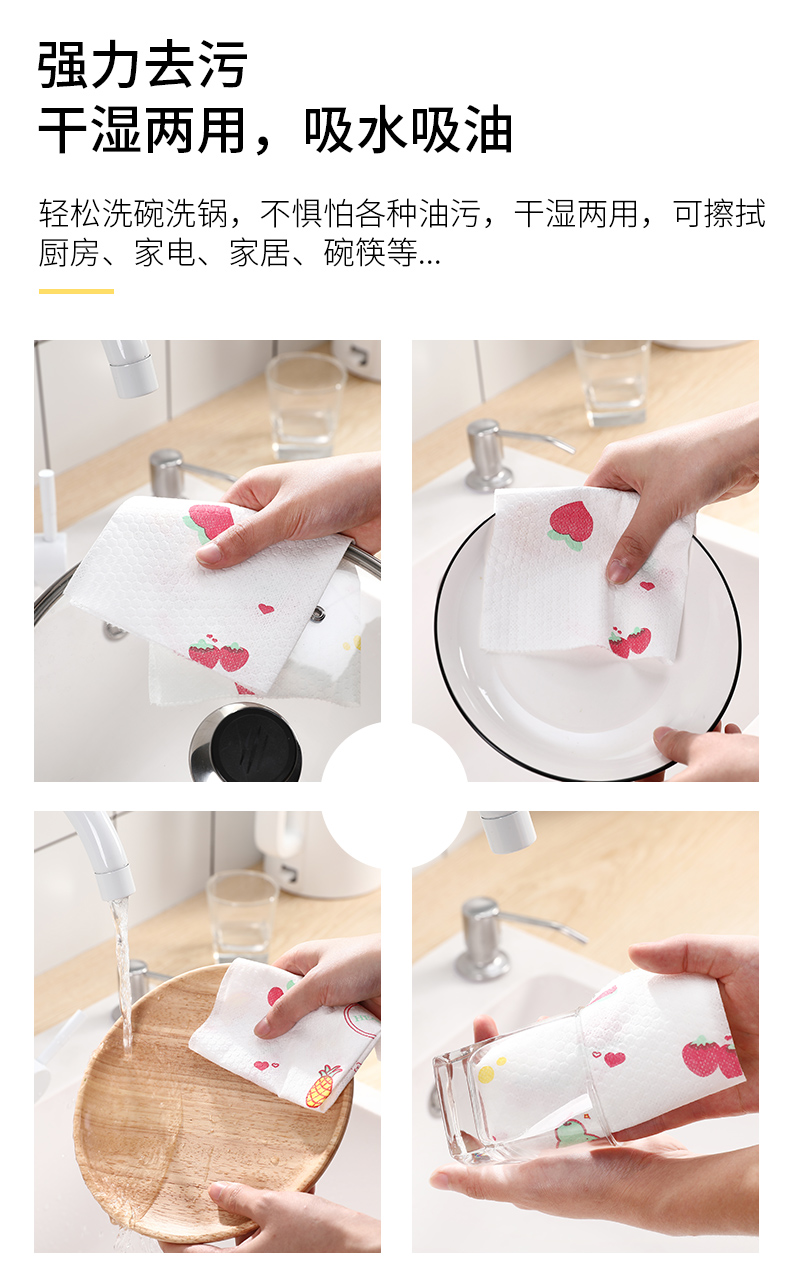 强力去污
干湿两用，吸水吸油

轻松洗碗洗锅，不惧怕各种油污，干湿两用，可擦拭厨房、家电、家居、碗筷等...