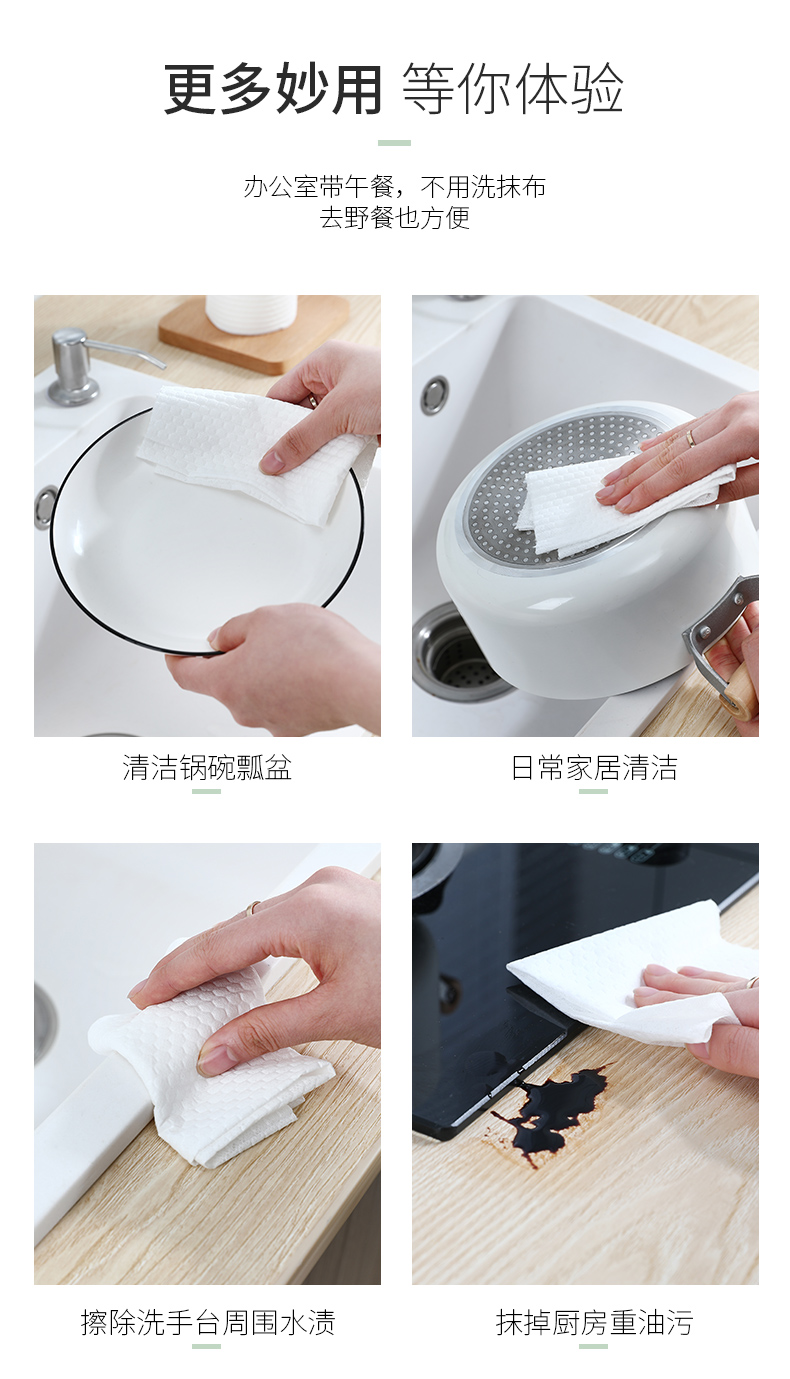 更多妙用 等你体验

办公室带午餐，不用洗抹布
去野餐也方便

清洁锅碗瓢盆

日常家居清洁

擦除洗手台周围水渍

抹掉厨房重油污