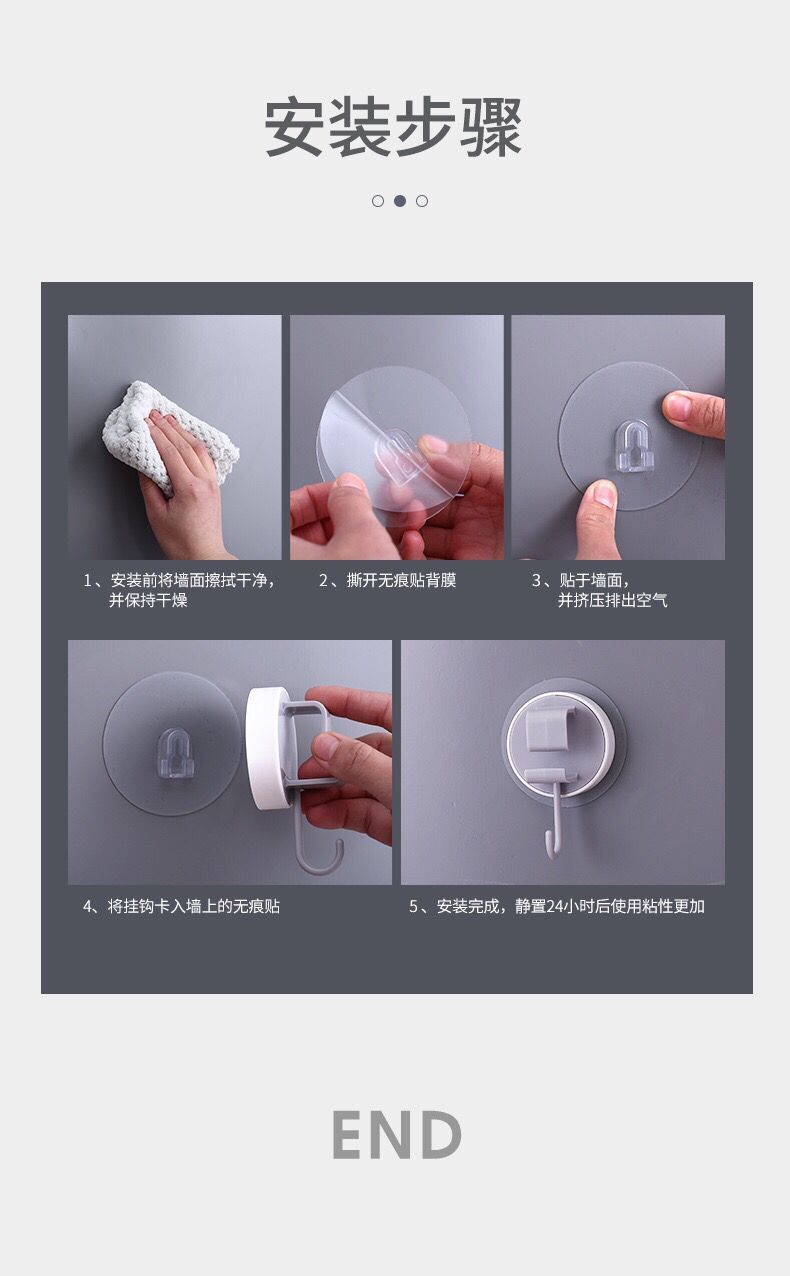 安装步骤

1、安装前将墙面擦拭干净，并保持干燥

2、撕开无痕贴背膜

3、贴于墙面，并挤压排出空气

4、将挂钩卡入墙上的无痕贴

5、安装完成，静置24小时后使用粘性更加

END