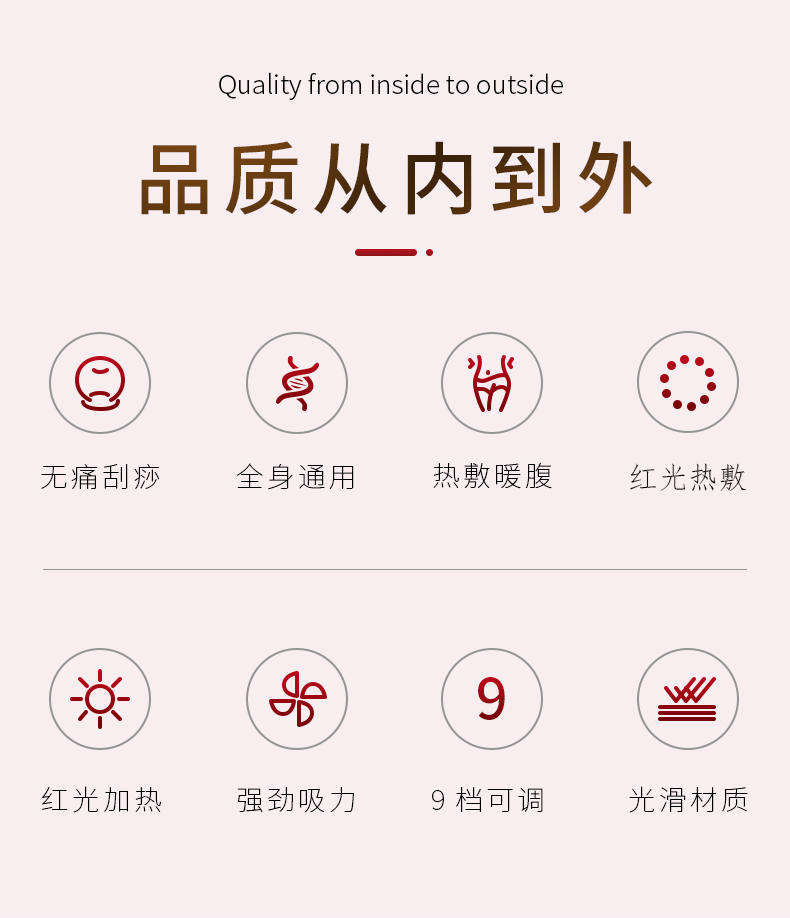 Quality from inside to outside

品质从内到外

无痛刮痧

全身通用

热敷暖腹

红光热敷

红光加热

强劲吸力

9

9档可调

光滑材质