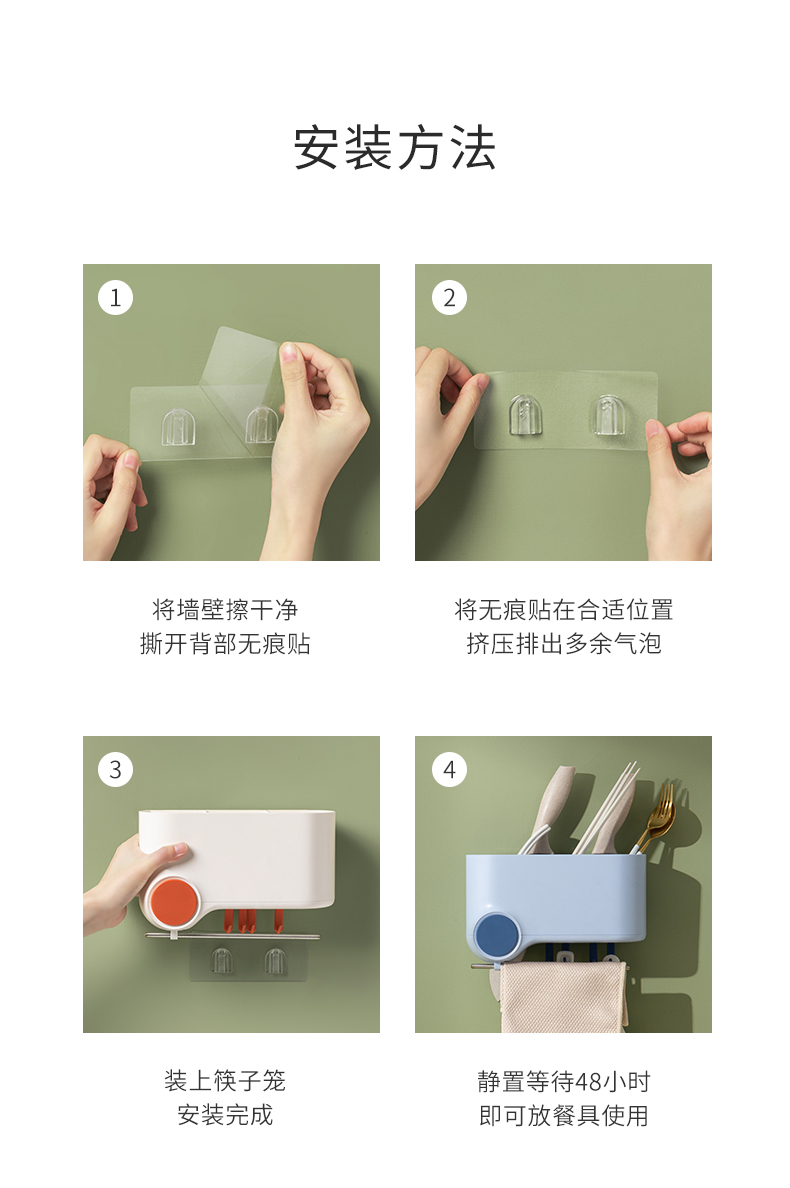 安装方法

1

将墙壁擦干净
撕开背部无痕贴

2

将无痕贴在合适位置
挤压排出多余气泡

3

装上筷子笼
安装完成

4

静置等待48小时
即可放餐具使用