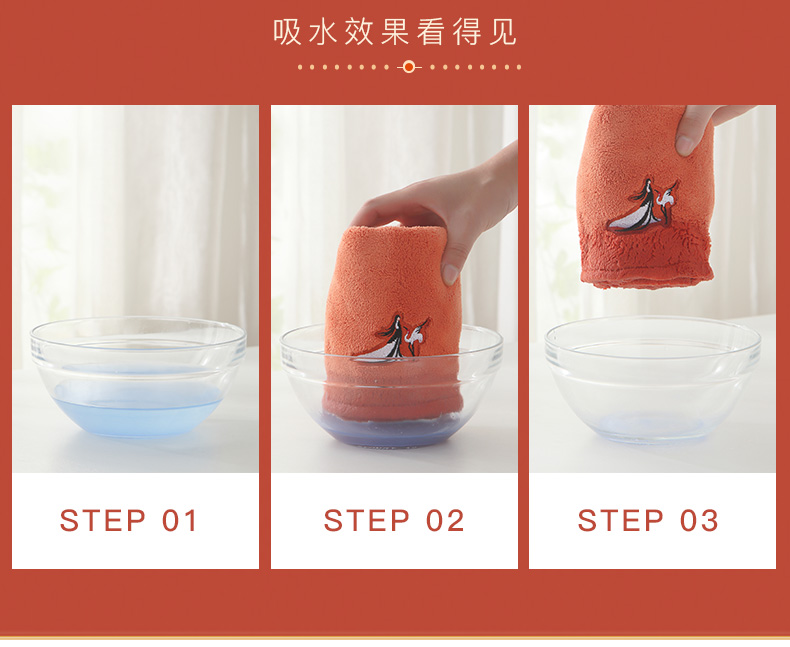 吸水效果看得见

STEP 01

STEP 02

STEP 03