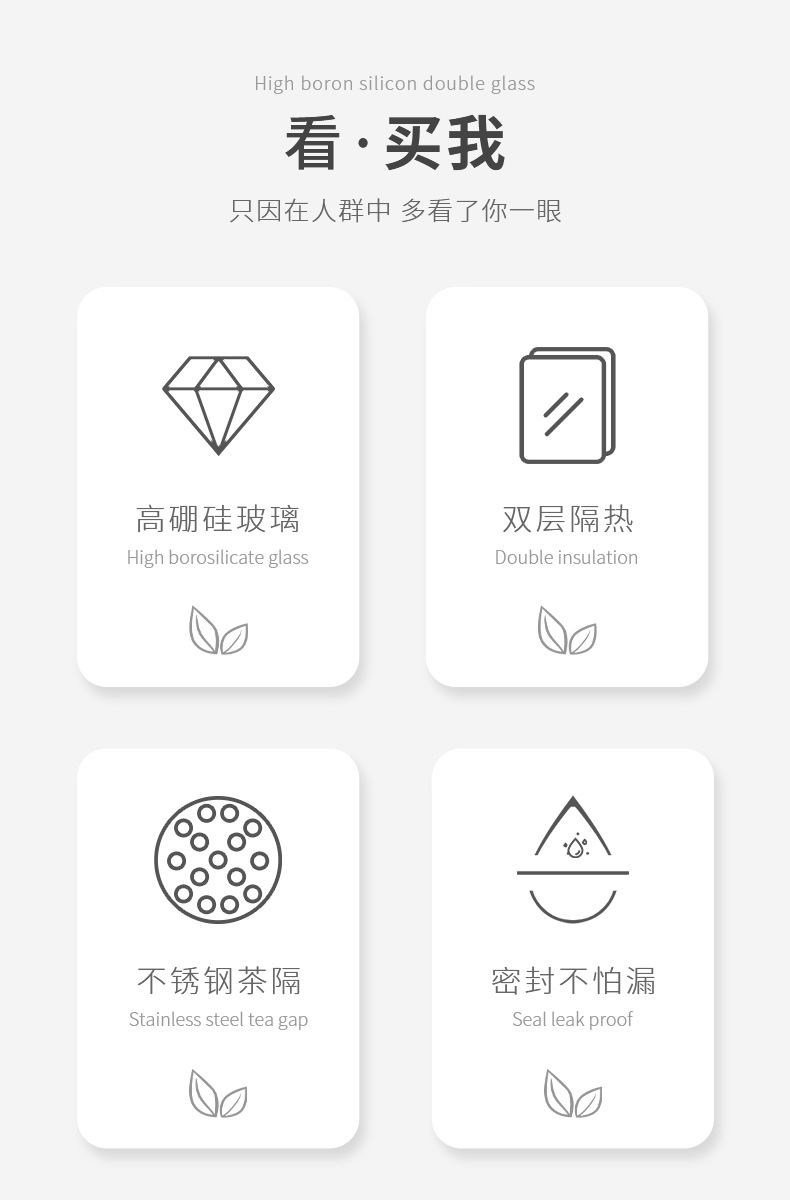 High boron silicon double glass

看·买我

只因在人群中 多看了你一眼

高硼硅玻璃
High borosilicate glass

双层隔热
Double insulation

不锈钢茶隔
Stainless steel tea gap

密封不怕漏
Seal leak proof